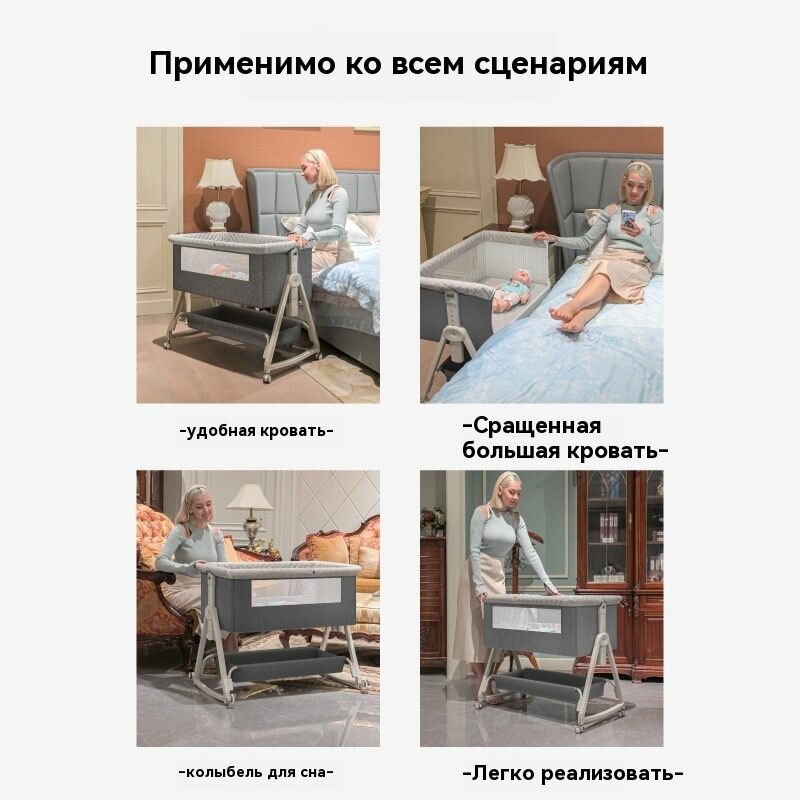 Применимо ко всем сценариям

-удобная кровать-

-Сращенная большая кровать-

-колыбель для сна-

-Легко реализовать-