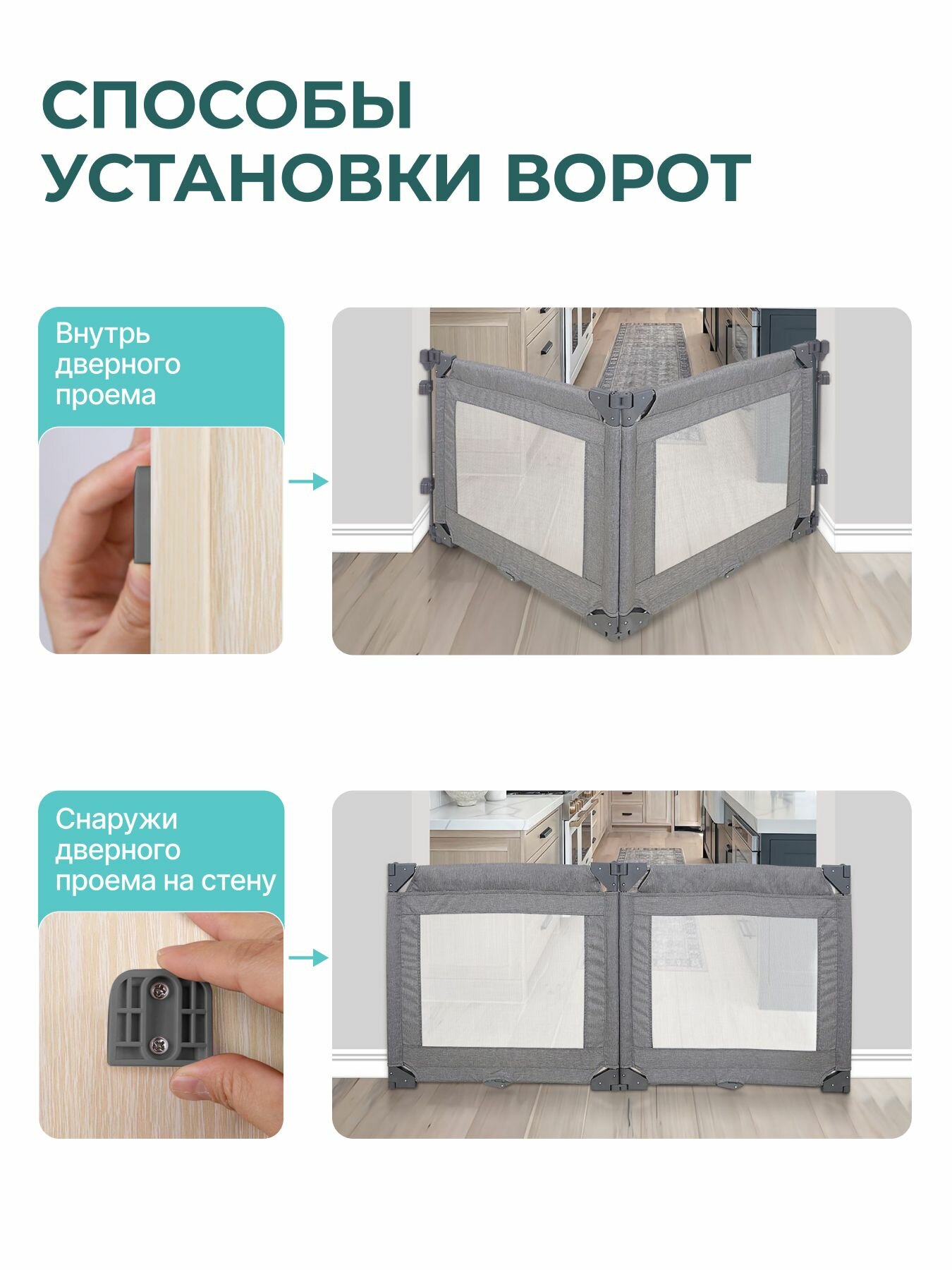 СПОСОБЫ УСТАНОВКИ ВОРОТ

Внутрь дверного проема

Снаружи дверного проема на стену