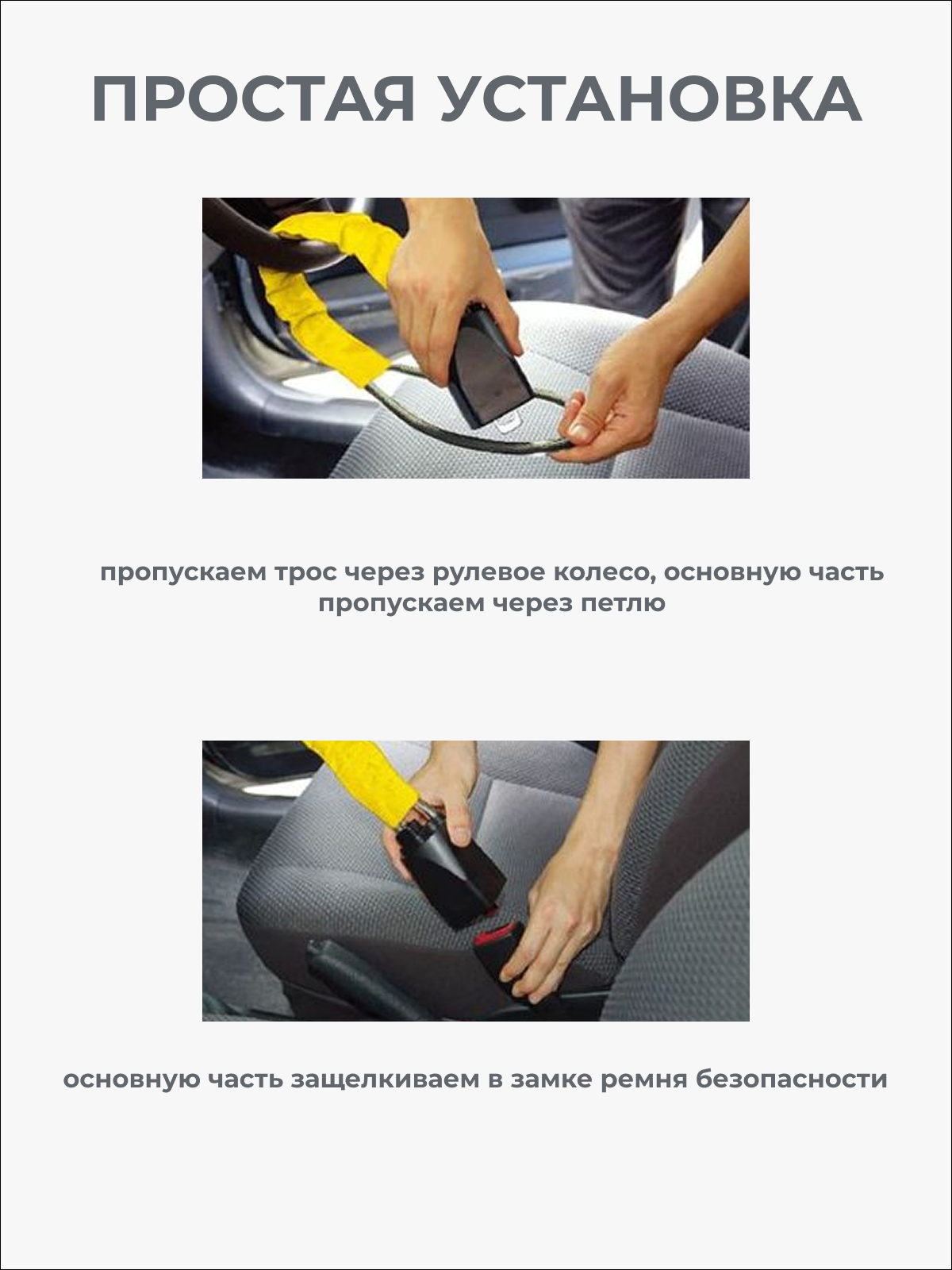 ПРОСТАЯ УСТАНОВКА

пропускаем трос через рулевое колесо, основную часть пропускаем через петлю

основную часть защелкиваем в замке ремня безопасности