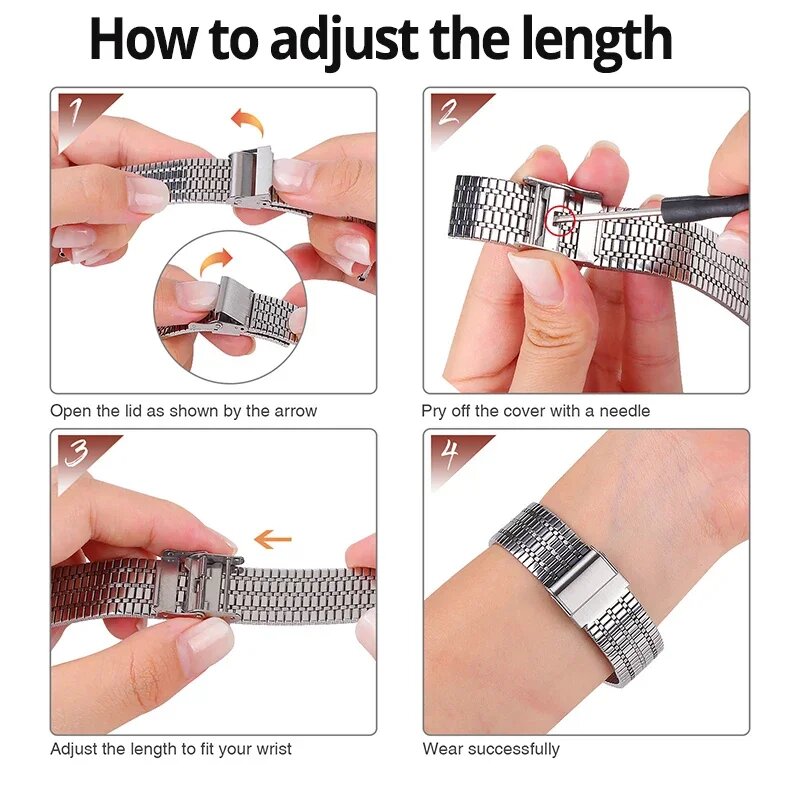 How to adjust the length

1

Open the lid as shown by the arrow

2

Pry off the cover with a needle

3

Adjust the length to fit your wrist

4

Wear successfully