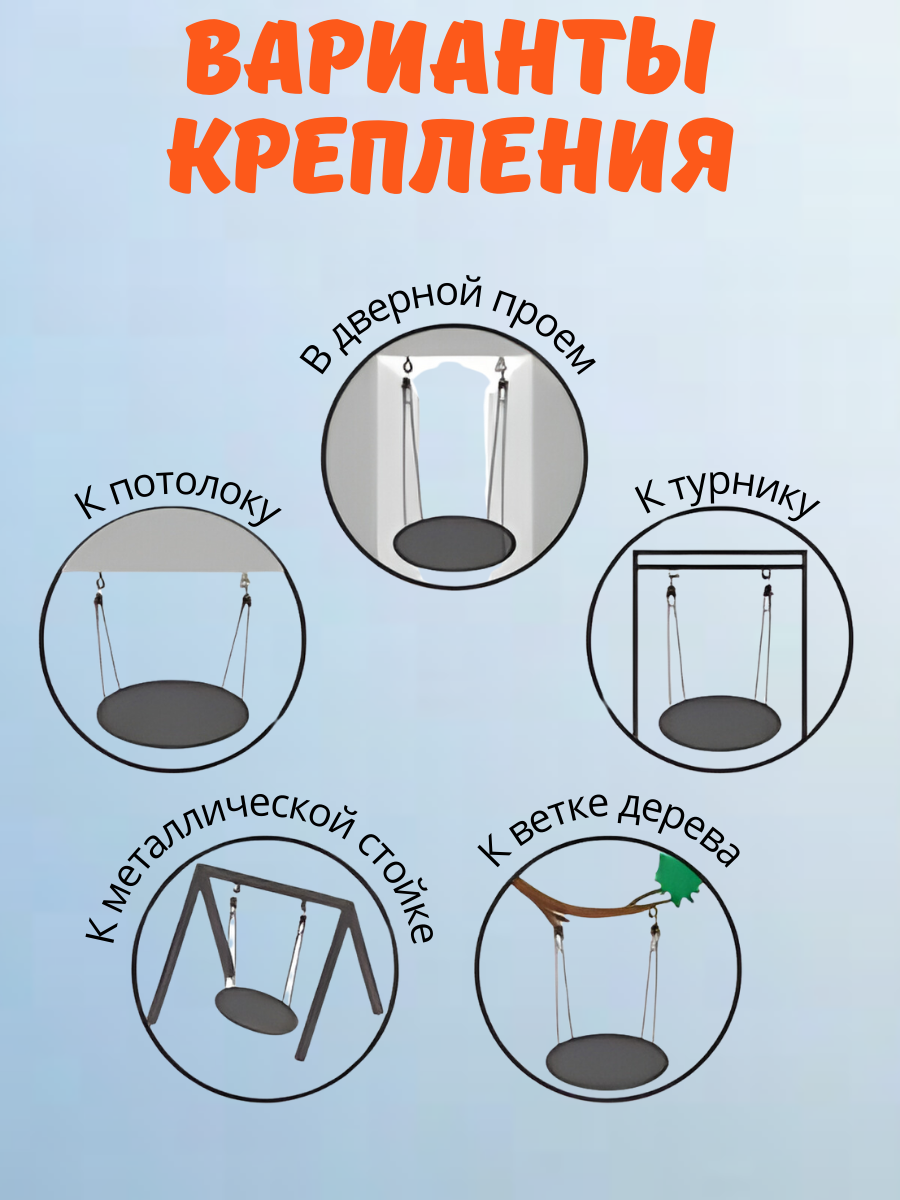 ВАРИАНТЫ КРЕПЛЕНИЯ

В дверной проем

К потолоку

К турнику

К металлической стойке

К ветке дерева