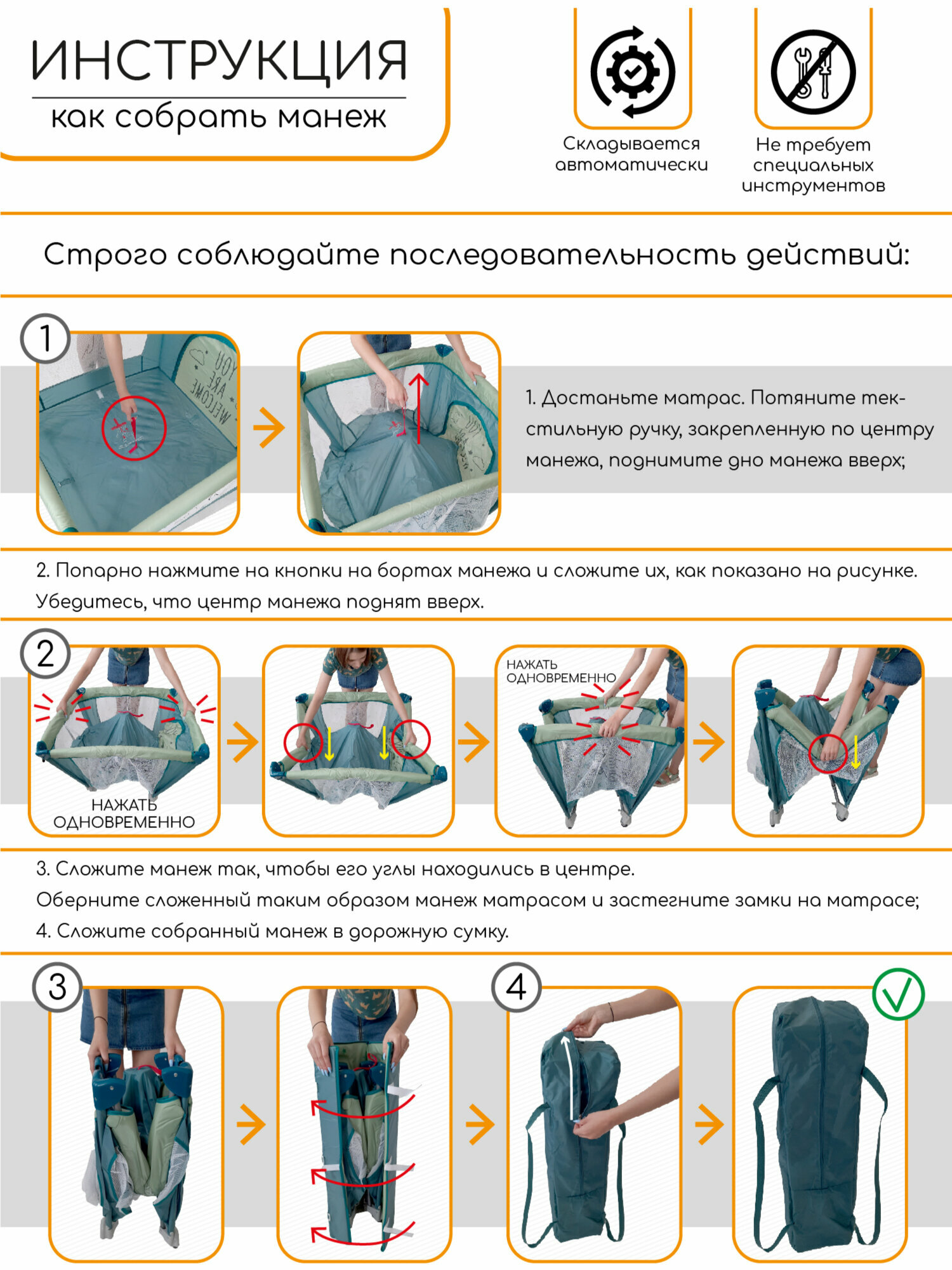 ИНСТРУКЦИЯ
как собрать манеж

Складывается автоматически

Не требует специальных инструментов

Строго соблюдайте последовательность действий:

1

YOU ARE WELCOME

1. Достаньте матрас. Потяните текстильную ручку, закрепленную по центру манежа, поднимите дно манежа вверх;

2. Попарно нажмите на кнопки на бортах манежа и сложите их, как показано на рисунке. Убедитесь, что центр манежа поднят вверх.

2

НАЖАТЬ ОДНОВРЕМЕННО

НАЖАТЬ ОДНОВРЕМЕННО

3. Сложите манеж так, чтобы его углы находились в центре.
Оберните сложенный таким образом манеж матрасом и застегните замки на матрасе;
4. Сложите собранный манеж в дорожную сумку.

3

4