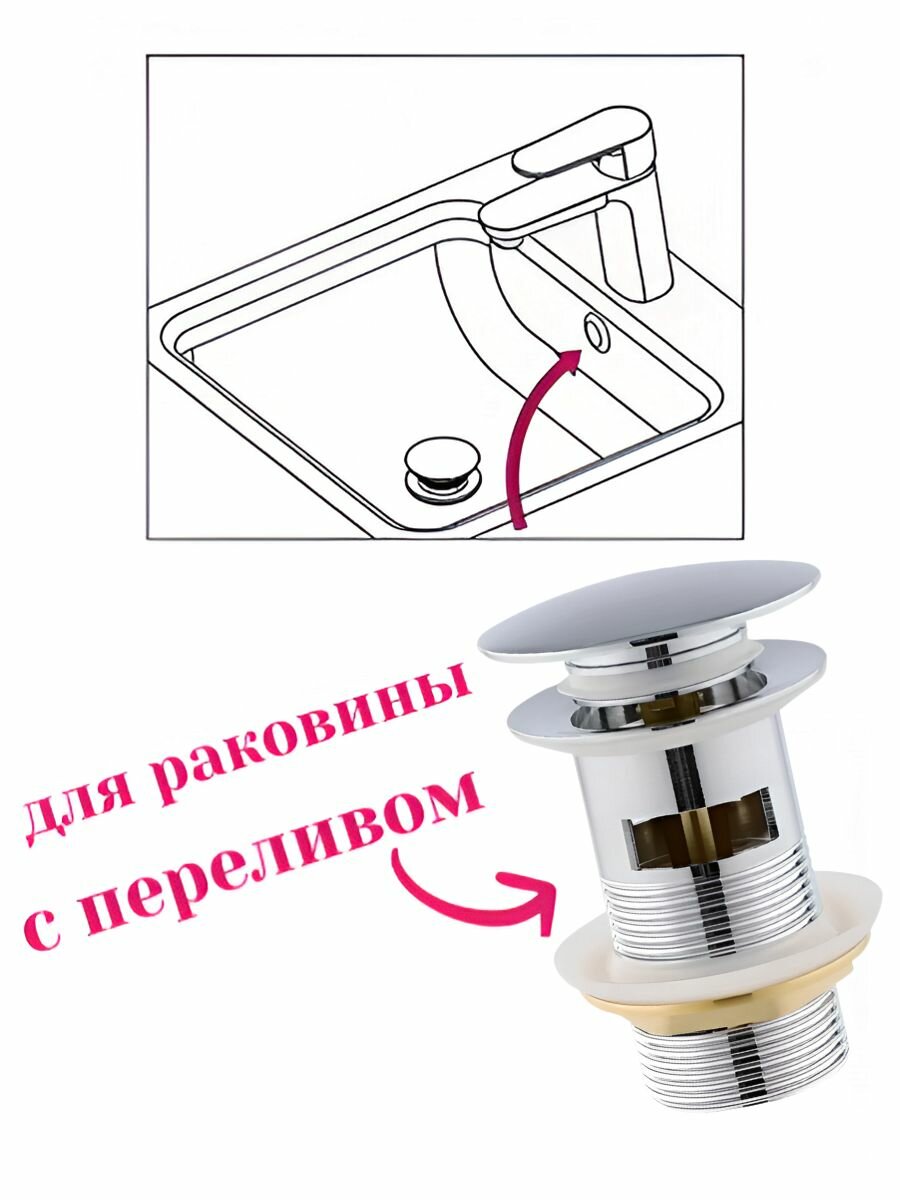 для раковины с переливом