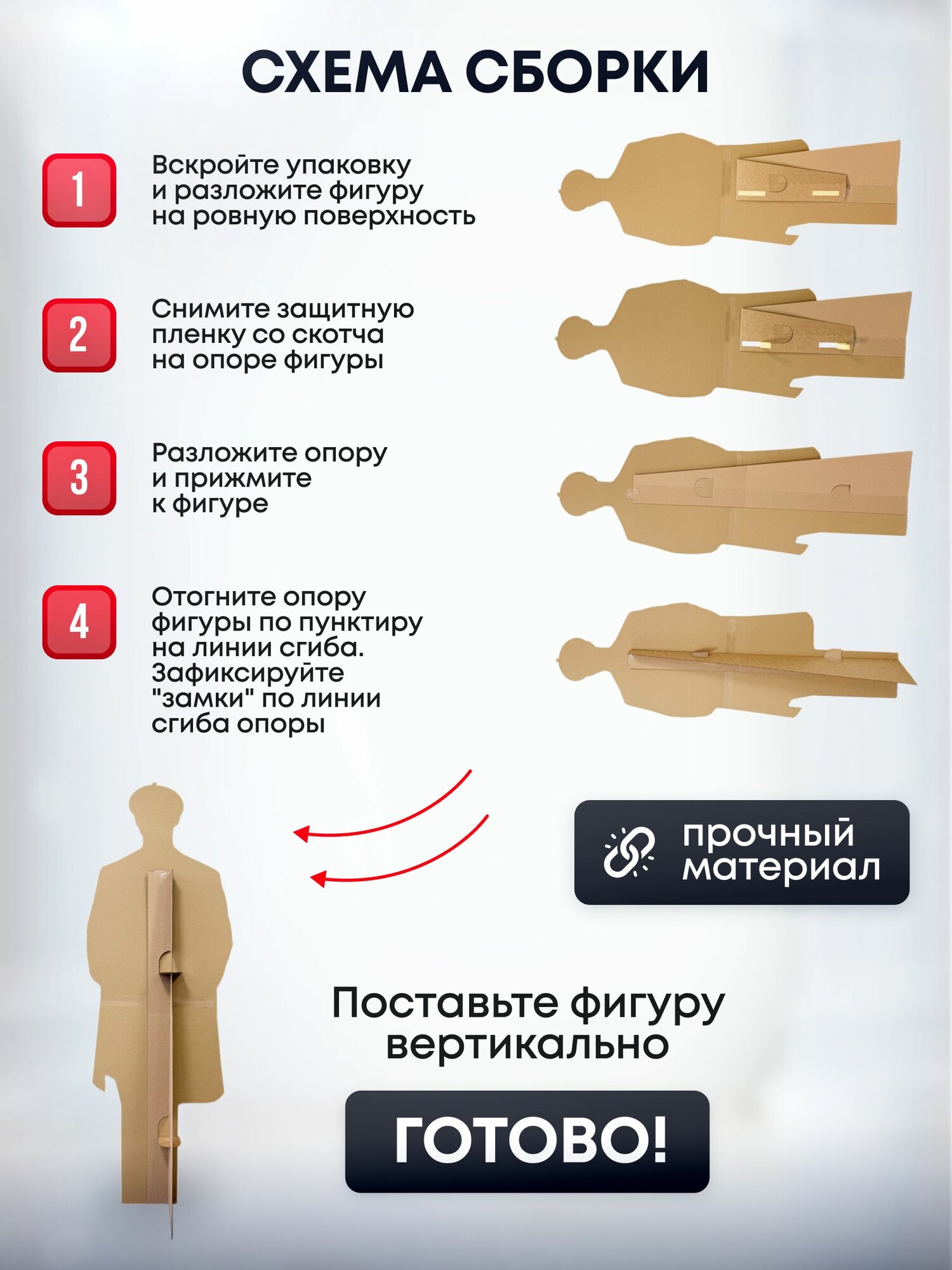 СХЕМА СБОРКИ

1

Вскройте упаковку и разложите фигуру на ровную поверхность

2

Снимите защитную пленку со скотча на опоре фигуры

3

Разложите опору и прижмите к фигуре

4

Отогните опору фигуры по пунктиру на линии сгиба. Зафиксируйте "замки" по линии сгиба опоры

прочный материал

Поставьте фигуру вертикально

ГОТОВО!