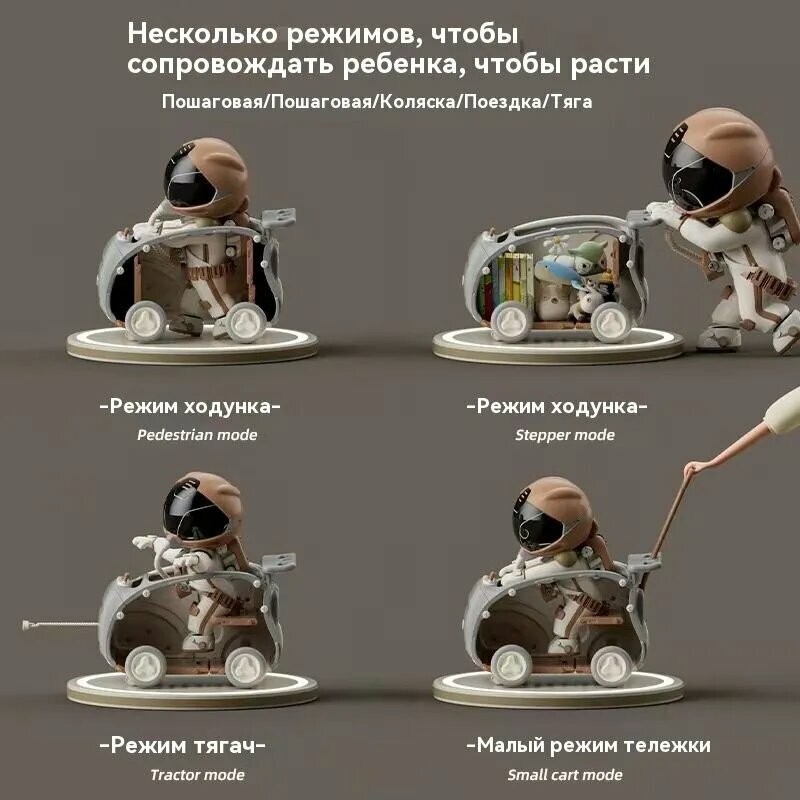 Несколько режимов, чтобы сопровождать ребенка, чтобы расти

Пошаговая/Пошаговая/Коляска/Поездка/Тяга

-Режим ходунка-

Pedestrian mode

-Режим ходунка-

Stepper mode

-Режим тягач-

Tractor mode

-Малый режим тележки

Small cart mode