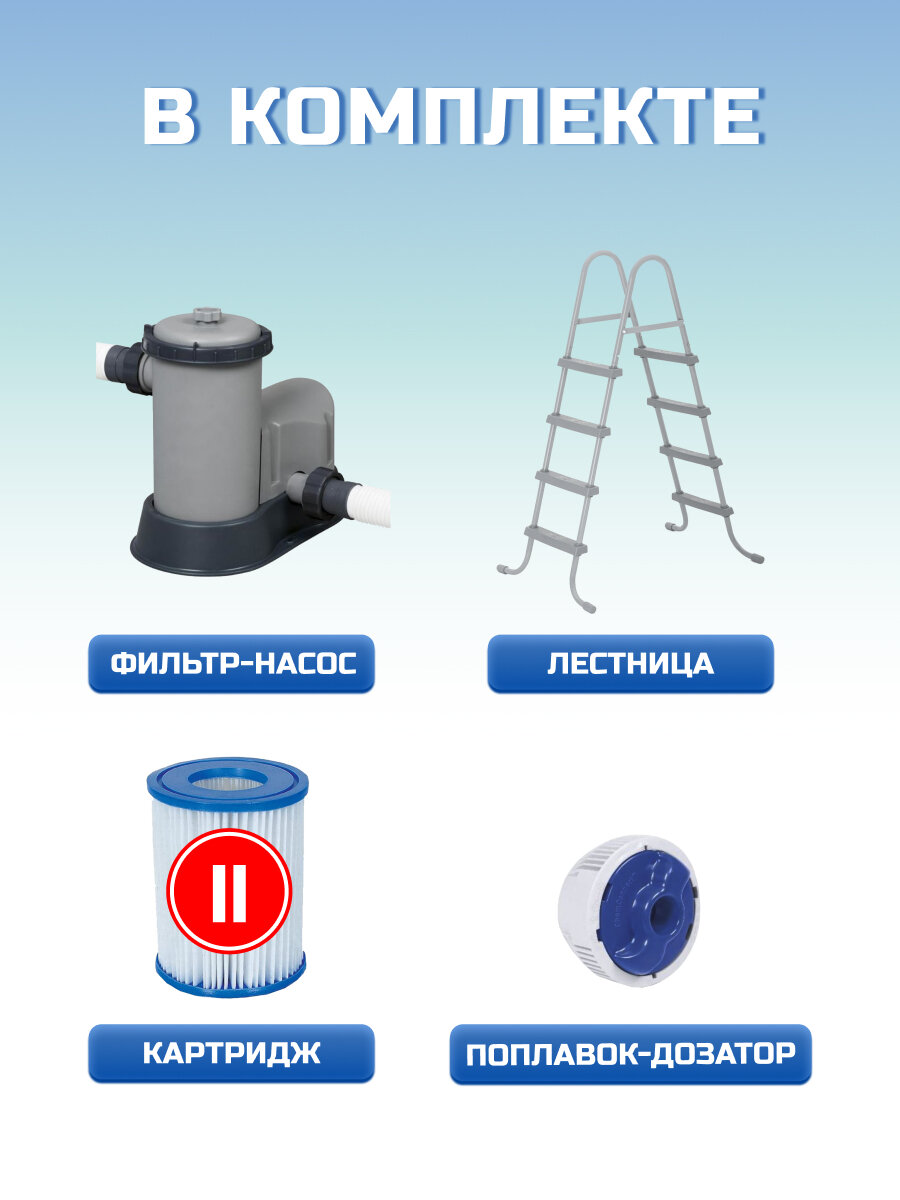 В КОМПЛЕКТЕ

ФИЛЬТР-НАСОС

ЛЕСТНИЦА

II

КАРТРИДЖ

ПОПЛАВОК-ДОЗАТОР