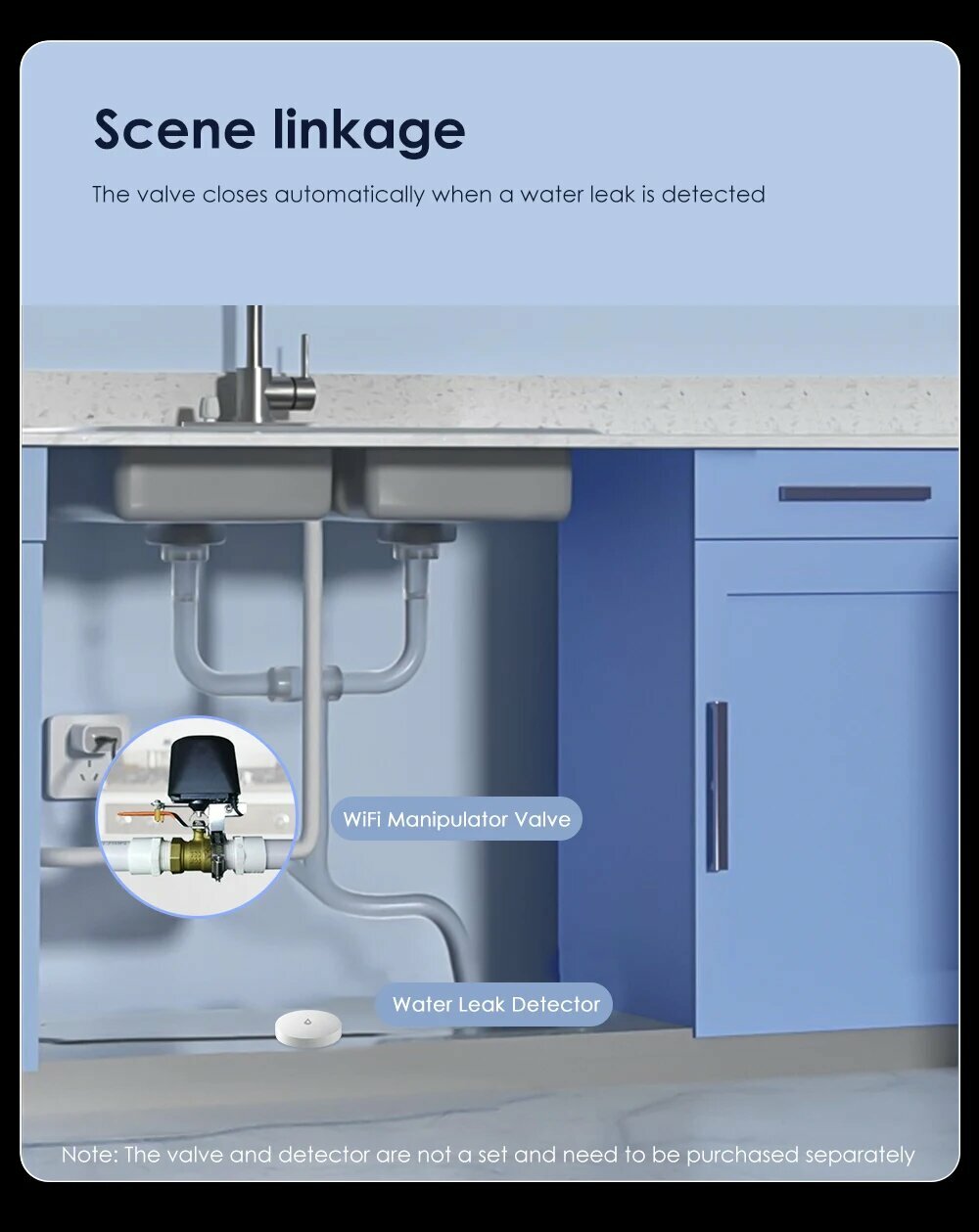 Scene linkage

The valve closes automatically when a water leak is detected

WiFi Manipulator Valve

Water Leak Detector

Note: The valve and detector are not a set and need to be purchased separately