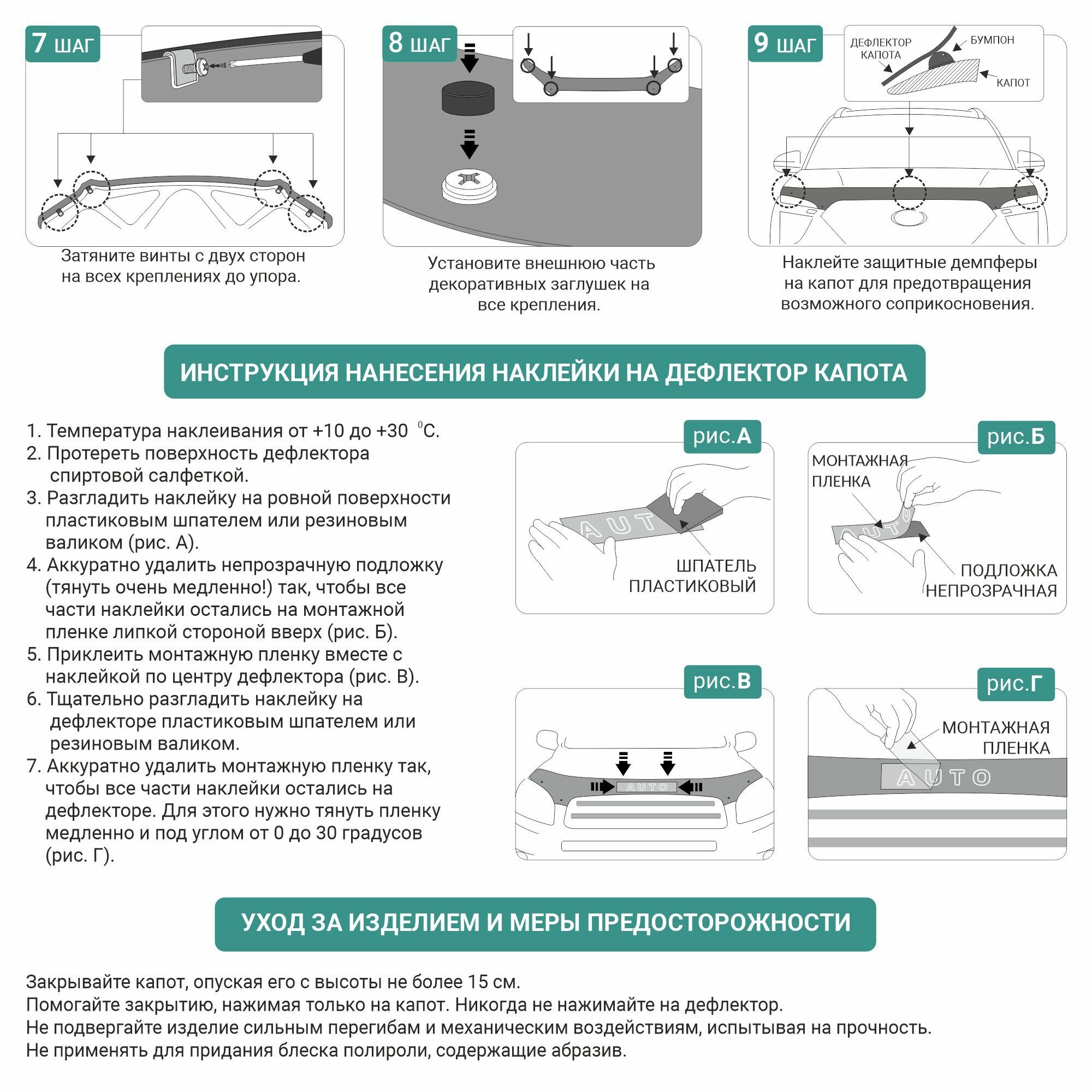 7 ШАГ

Затяните винты с двух сторон на всех креплениях до упора.

8 ШАГ

Установите внешнюю часть декоративных заглушек на все крепления.

9 ШАГ

ДЕФЛЕКТОР КАПОТА

БУМПОН

КАПОТ

Наклейте защитные демпферы на капот для предотвращения возможного соприкосновения.

ИНСТРУКЦИЯ НАНЕСЕНИЯ НАКЛЕЙКИ НА ДЕФЛЕКТОР КАПОТА

1. Температура наклеивания от +10 до +30 $^0$С.
2. Протереть поверхность дефлектора спиртовой салфеткой.
3. Разгладить наклейку на ровной поверхности пластиковым шпателем или резиновым валиком (рис. А).
4. Аккуратно удалить непрозрачную подложку (тянуть очень медленно!) так, чтобы все части наклейки остались на монтажной пленке липкой стороной вверх (рис. Б).
5. Приклеить монтажную пленку вместе с наклейкой по центру дефлектора (рис. В).
6. Тщательно разгладить наклейку на дефлекторе пластиковым шпателем или резиновым валиком.
7. Аккуратно удалить монтажную пленку так, чтобы все части наклейки остались на дефлекторе. Для этого нужно тянуть пленку медленно и под углом от 0 до 30 градусов (рис. Г).

рис.А

AUTO

ШПАТЕЛЬ ПЛАСТИКОВЫЙ

рис.Б

МОНТАЖНАЯ ПЛЕНКА

AUTO

ПОДЛОЖКА НЕПРОЗРАЧНАЯ

рис.В

AUTO

рис.Г

МОНТАЖНАЯ ПЛЕНКА

AUTO

УХОД ЗА ИЗДЕЛИЕМ И МЕРЫ ПРЕДОСТОРОЖНОСТИ

Закрывайте капот, опуская его с высоты не более 15 см.
Помогайте закрытию, нажимая только на капот. Никогда не нажимайте на дефлектор.
Не подвергайте изделие сильным перегибам и механическим воздействиям, испытывая на прочность.
Не применять для придания блеска полироли, содержащие абразив.