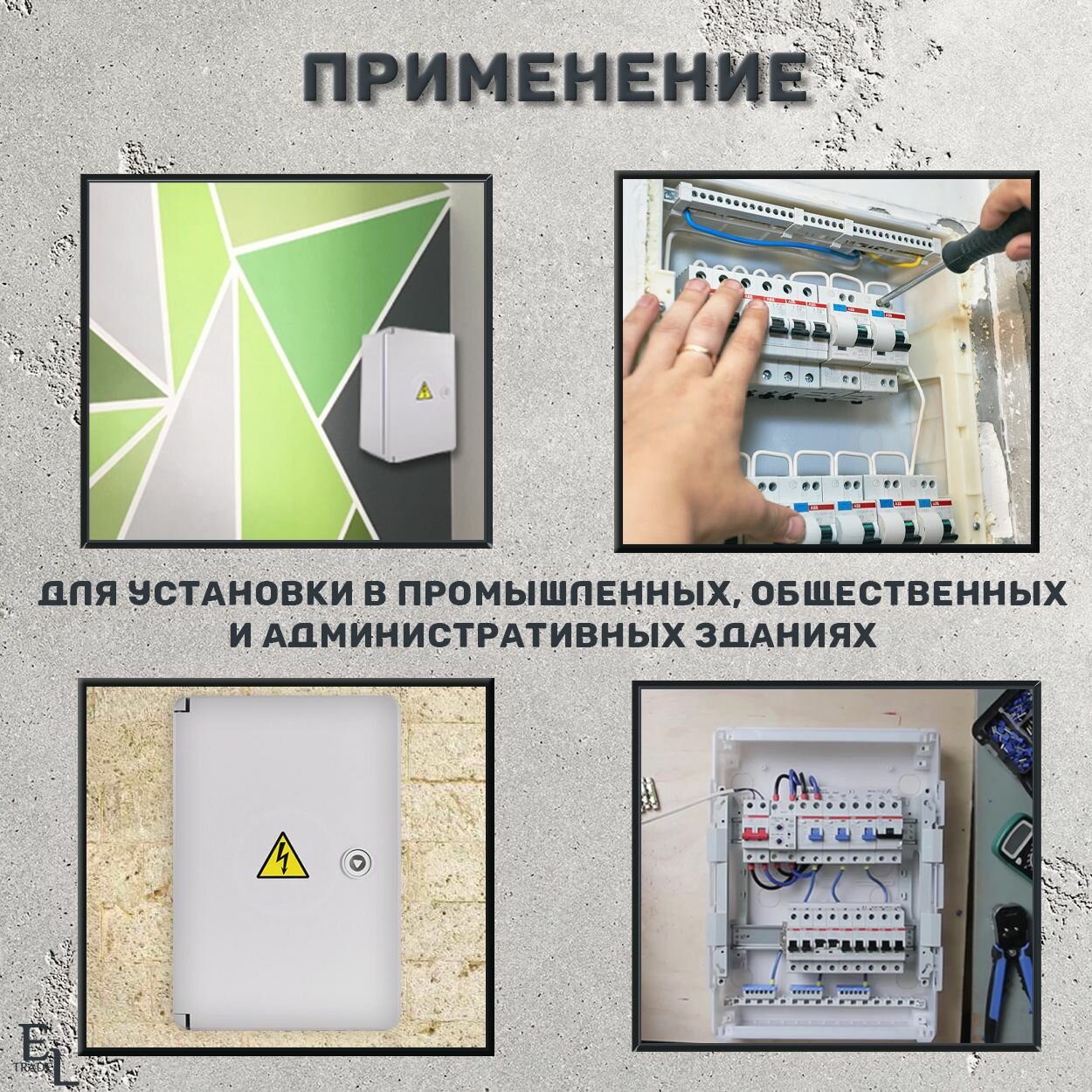 ПРИМЕНЕНИЕ

ДЛЯ УСТАНОВКИ В ПРОМЫШЛЕННЫХ, ОБЩЕСТВЕННЫХ И АДМИНИСТРАТИВНЫХ ЗДАНИЯХ

EL TRADE