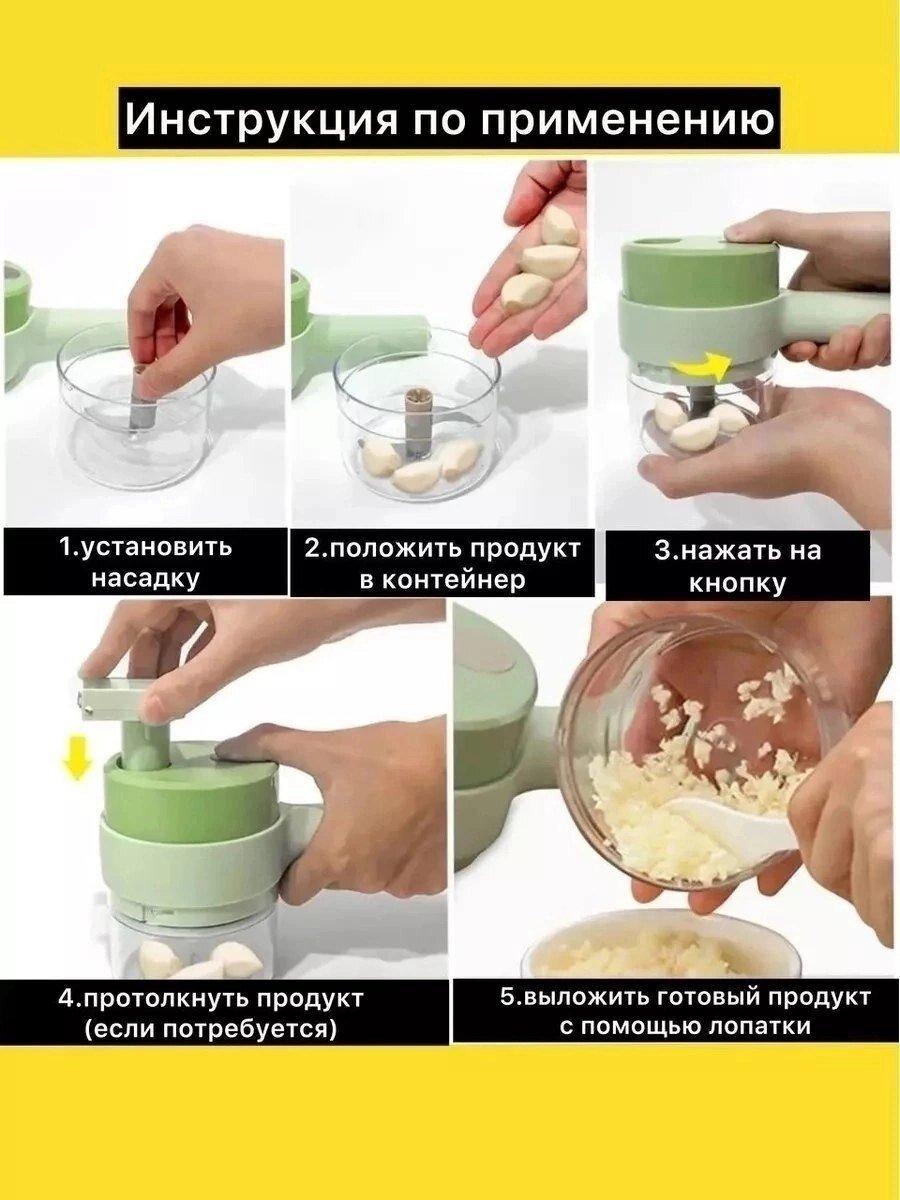 Инструкция по применению

1.установить насадку

2.положить продукт в контейнер

3.нажать на кнопку

4.протолкнуть продукт (если потребуется)

5.выложить готовый продукт с помощью лопатки