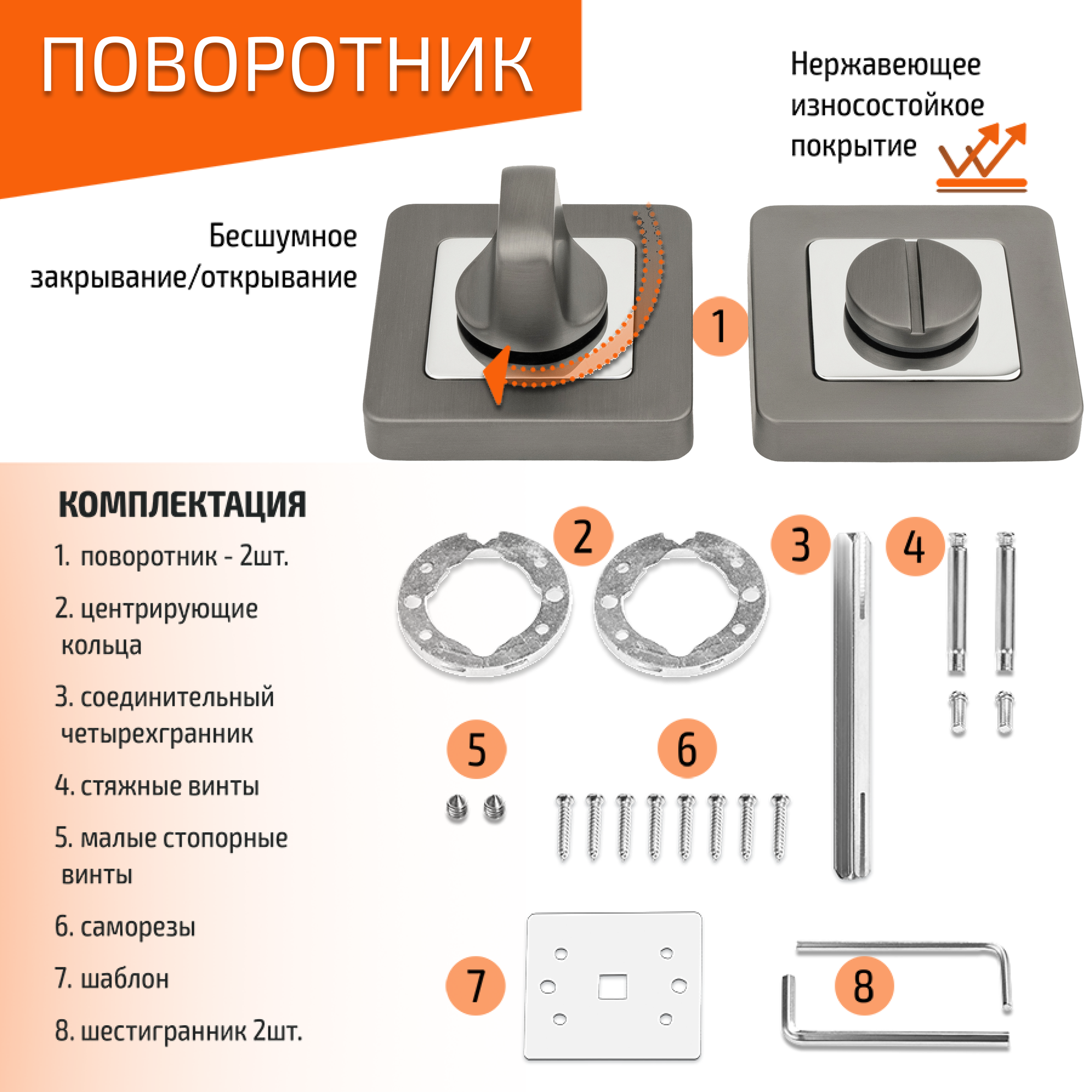 ПОВОРОТНИК

Нержавеющее износостойкое покрытие

Бесшумное закрывание/открывание

1

КОМПЛЕКТАЦИЯ

1. поворотник - 2шт.

2. центрирующие кольца

3. соединительный четырехгранник

4. стяжные винты

5. малые стопорные винты

6. саморезы

7. шаблон

8. шестигранник 2шт.

2

3

4

5

6

7

8