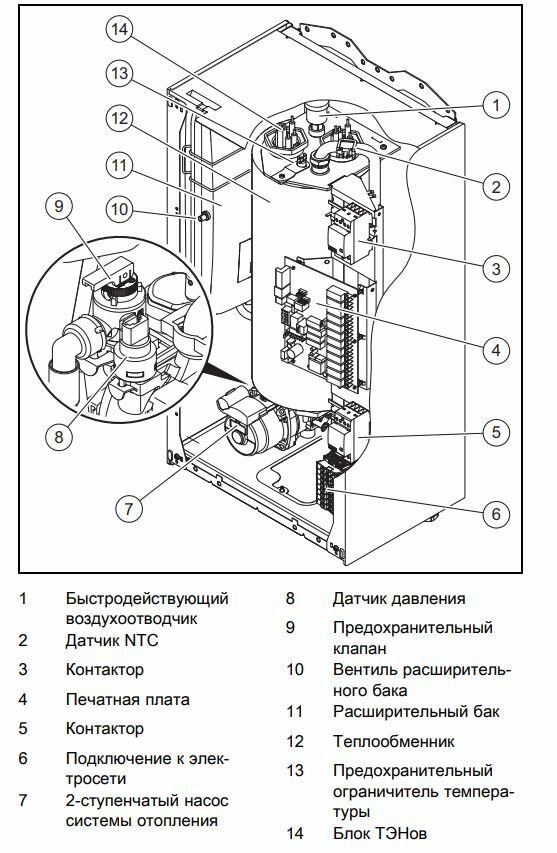 14
13
12
11
10
9
8
7
1
2
3
4
5
6

1 Быстродействующий воздухоотводчик
2 Датчик NTC
3 Контактор
4 Печатная плата
5 Контактор
6 Подключение к электросети
7 2-ступенчатый насос системы отопления

8 Датчик давления
9 Предохранительный клапан
10 Вентиль расширительного бака
11 Расширительный бак
12 Теплообменник
13 Предохранительный ограничитель температуры
14 Блок ТЭНов