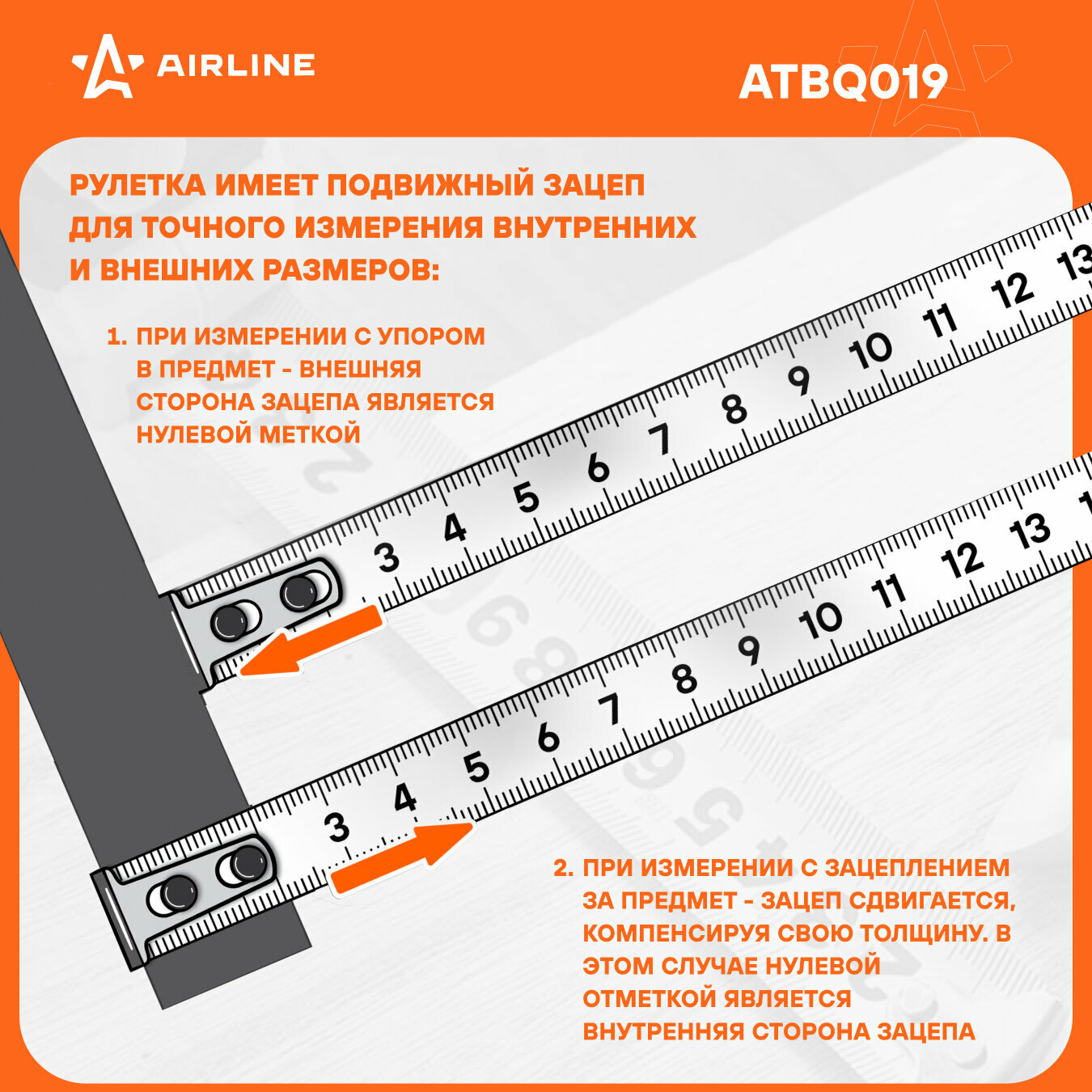 AIRLINE

ATBQ019

РУЛЕТКА ИМЕЕТ ПОДВИЖНЫЙ ЗАЦЕП ДЛЯ ТОЧНОГО ИЗМЕРЕНИЯ ВНУТРЕННИХ И ВНЕШНИХ РАЗМЕРОВ:

1. ПРИ ИЗМЕРЕНИИ С УПОРОМ В ПРЕДМЕТ - ВНЕШНЯЯ СТОРОНА ЗАЦЕПА ЯВЛЯЕТСЯ НУЛЕВОЙ МЕТКОЙ

3 4 5 6 7 8 9 10 11 12 13

3 4 5 6 7 8 9 10 11 12 13

2. ПРИ ИЗМЕРЕНИИ С ЗАЦЕПЛЕНИЕМ ЗА ПРЕДМЕТ - ЗАЦЕП СДВИГАЕТСЯ, КОМПЕНСИРУЯ СВОЮ ТОЛЩИНУ. В ЭТОМ СЛУЧАЕ НУЛЕВОЙ ОТМЕТКОЙ ЯВЛЯЕТСЯ ВНУТРЕННЯЯ СТОРОНА ЗАЦЕПА