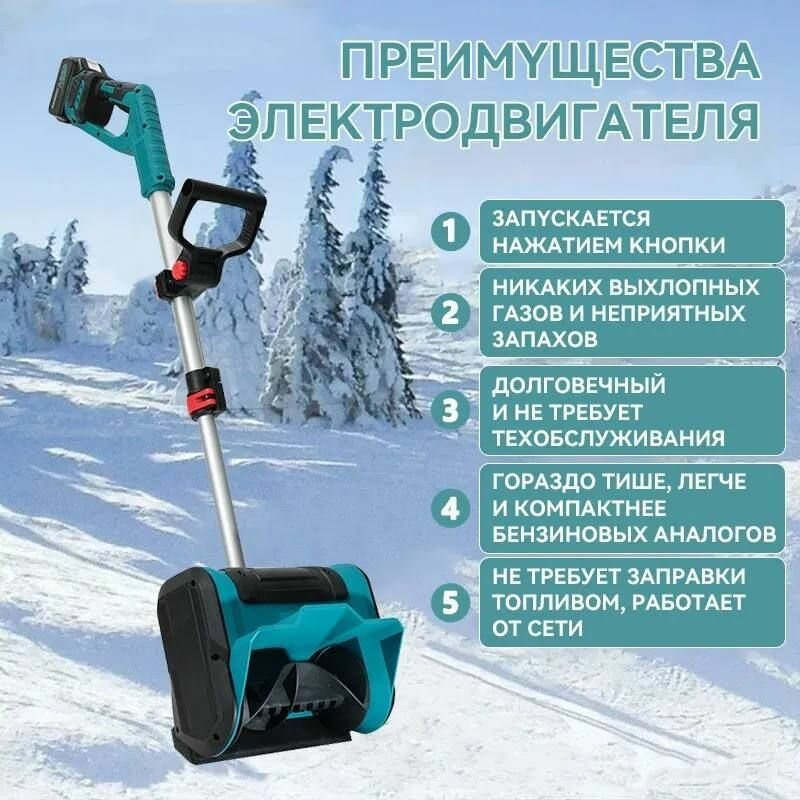 ПРЕИМУЩЕСТВА ЭЛЕКТРОДВИГАТЕЛЯ

1 ЗАПУСКАЕТСЯ НАЖАТИЕМ КНОПКИ

2 НИКАКИХ ВЫХЛОПНЫХ ГАЗОВ И НЕПРИЯТНЫХ ЗАПАХОВ

3 ДОЛГОВЕЧНЫЙ И НЕ ТРЕБУЕТ ТЕХОБСЛУЖИВАНИЯ

4 ГОРАЗДО ТИШЕ, ЛЕГЧЕ И КОМПАКТНЕЕ БЕНЗИНОВЫХ АНАЛОГОВ

5 НЕ ТРЕБУЕТ ЗАПРАВКИ ТОПЛИВОМ, РАБОТАЕТ ОТ СЕТИ