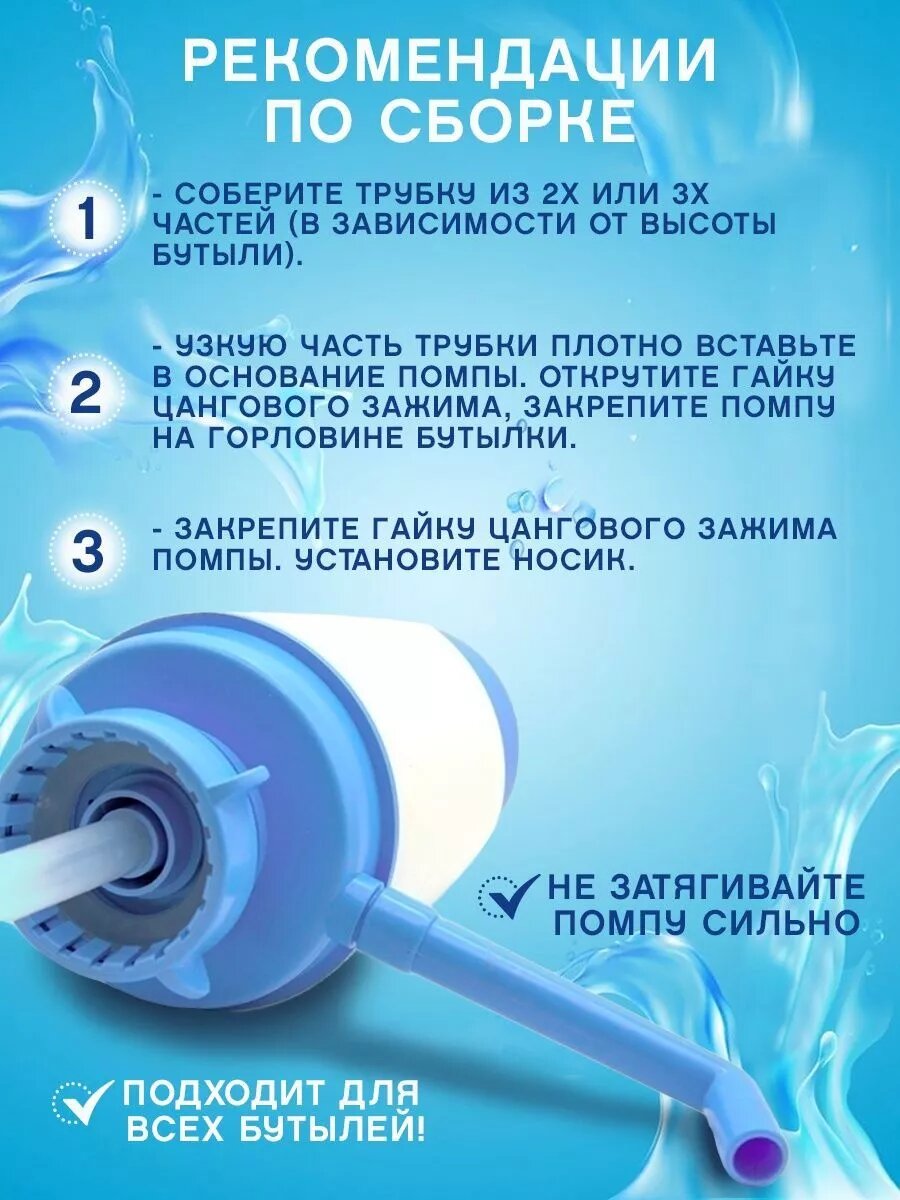 РЕКОМЕНДАЦИИ ПО СБОРКЕ

1 - СОБЕРИТЕ ТРУБКУ ИЗ 2Х ИЛИ 3Х ЧАСТЕЙ (В ЗАВИСИМОСТИ ОТ ВЫСОТЫ БУТЫЛИ).

2 - УЗКУЮ ЧАСТЬ ТРУБКИ ПЛОТНО ВСТАВЬТЕ В ОСНОВАНИЕ ПОМПЫ. ОТКРУТИТЕ ГАЙКУ ЦАНГОВОГО ЗАЖИМА, ЗАКРЕПИТЕ ПОМПУ НА ГОРЛОВИНЕ БУТЫЛКИ.

3 - ЗАКРЕПИТЕ ГАЙКУ ЦАНГОВОГО ЗАЖИМА ПОМПЫ. УСТАНОВИТЕ НОСИК.

НЕ ЗАТЯГИВАЙТЕ ПОМПУ СИЛЬНО

ПОДХОДИТ ДЛЯ ВСЕХ БУТЫЛЕЙ!