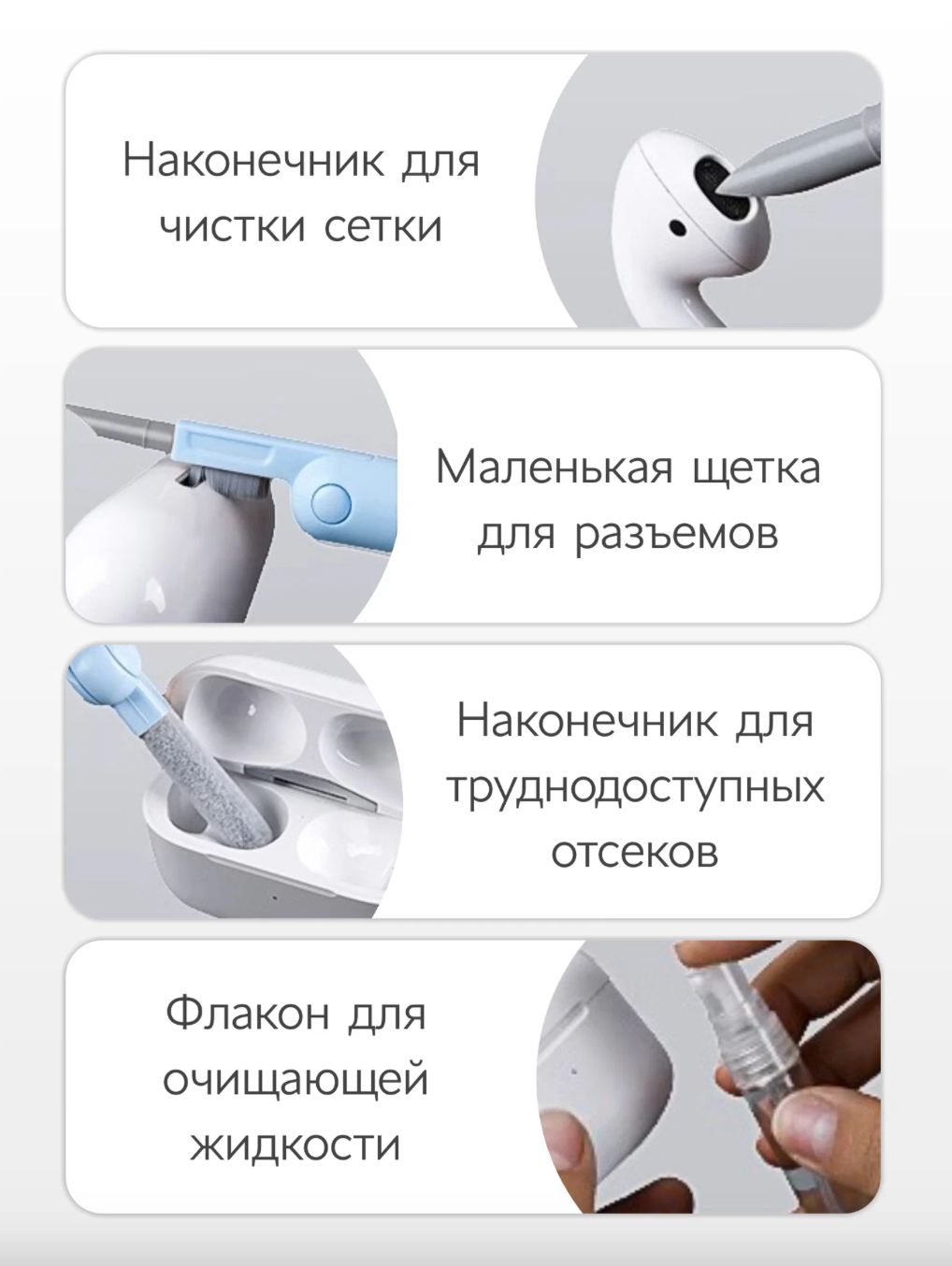 Наконечник для чистки сетки

Маленькая щетка для разъемов

Наконечник для труднодоступных отсеков

Флакон для очищающей жидкости