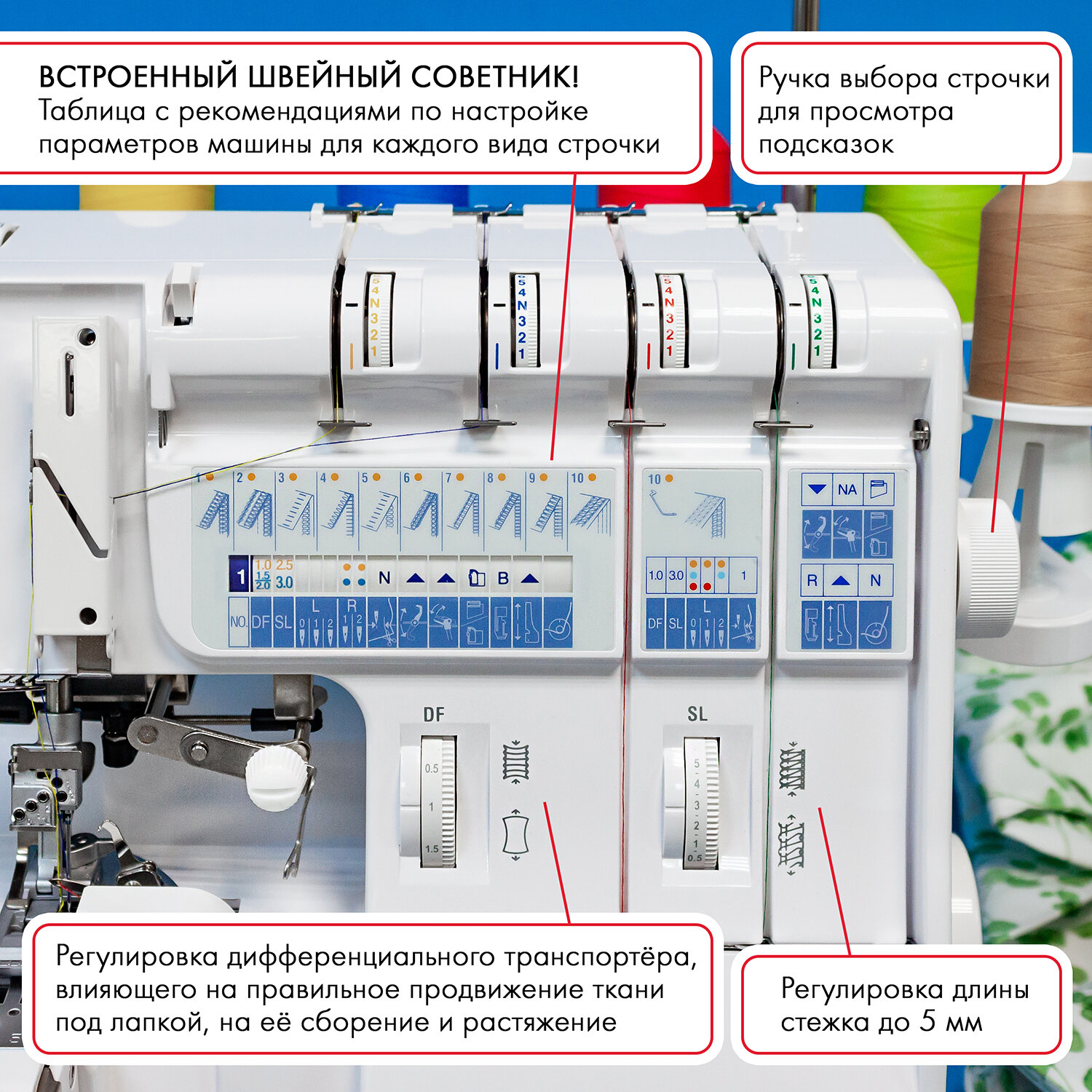 ВСТРОЕННЫЙ ШВЕЙНЫЙ СОВЕТНИК!
Таблица с рекомендациями по настройке параметров машины для каждого вида строчки

Ручка выбора строчки для просмотра подсказок

5 4 N 3 2 1

5 4 N 3 2 1

5 4 N 3 2 1

5 4 N 3 2 1

1 2 3 4 5 6 7 8 9 10

1 1.0 2.5 1.5 2.0 3.0 N B

NO. DF SL L 0 1 2 R 1 2

10

1.0 3.0 1

DF SL L 0 1 2

NA

R N

DF

0.5 1 1.5

SL

5 4 3 2 1 0.5

Регулировка дифференциального транспортёра, влияющего на правильное продвижение ткани под лапкой, на её сборение и растяжение

Регулировка длины стежка до 5 мм