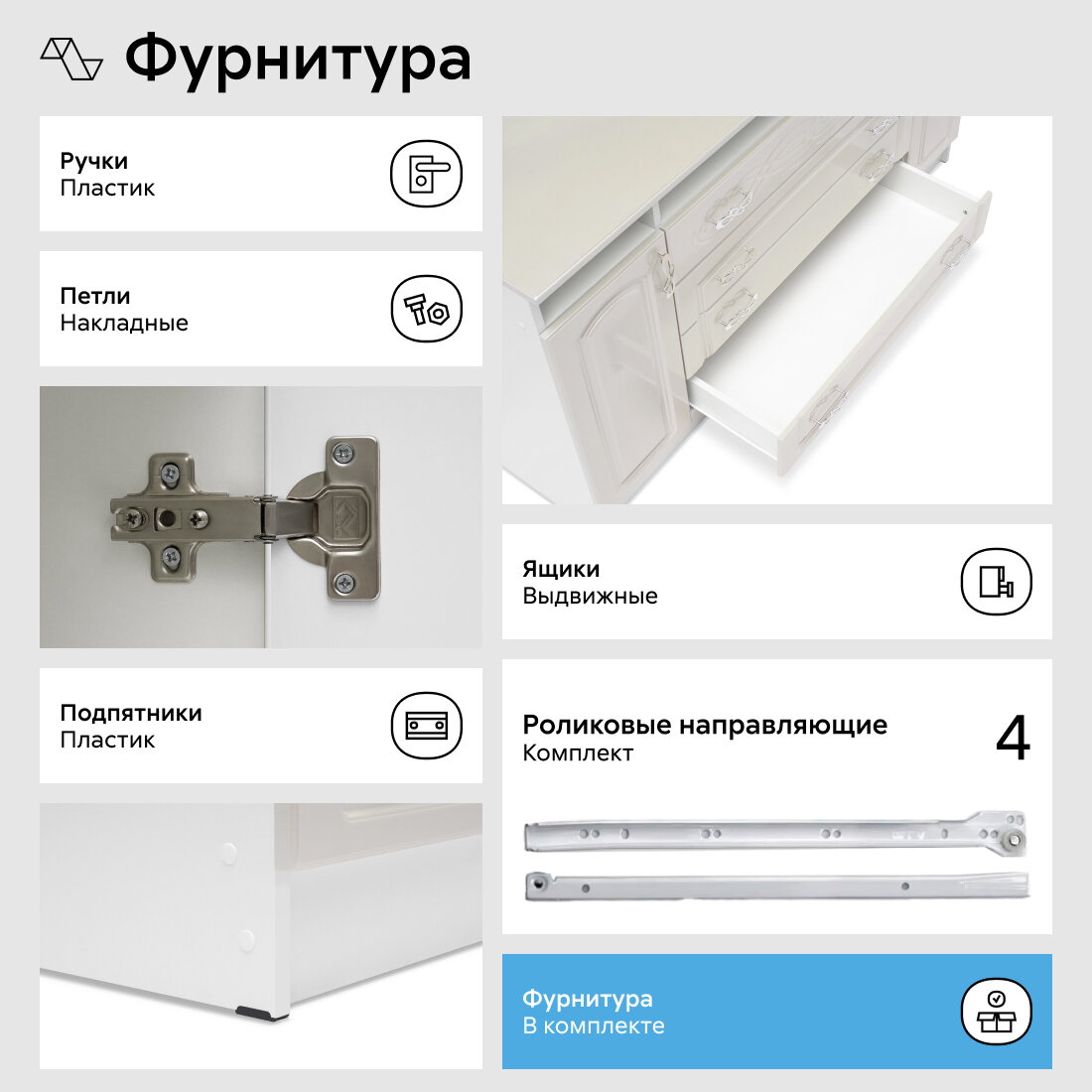 Фурнитура

Ручки
Пластик

Петли
Накладные

Подпятники
Пластик

Ящики
Выдвижные

Роликовые направляющие
Комплект

4

Фурнитура
В комплекте