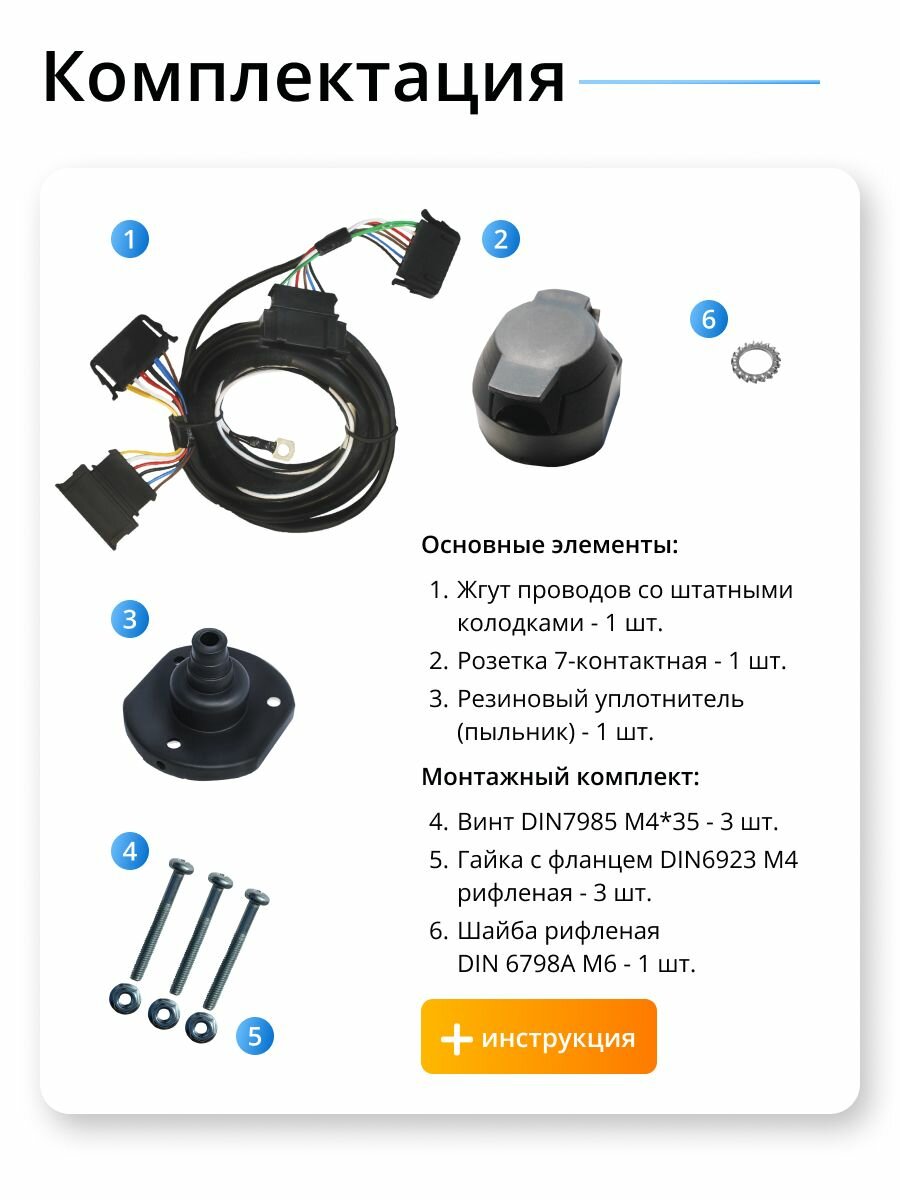 Комплектация

1

2

6

3

4

5

Основные элементы:

1. Жгут проводов со штатными колодками - 1 шт.
2. Розетка 7-контактная - 1 шт.
3. Резиновый уплотнитель (пыльник) - 1 шт.

Монтажный комплект:

4. Винт DIN7985 M4*35 - 3 шт.
5. Гайка с фланцем DIN6923 M4 рифленая - 3 шт.
6. Шайба рифленая DIN 6798A M6 - 1 шт.

+ инструкция