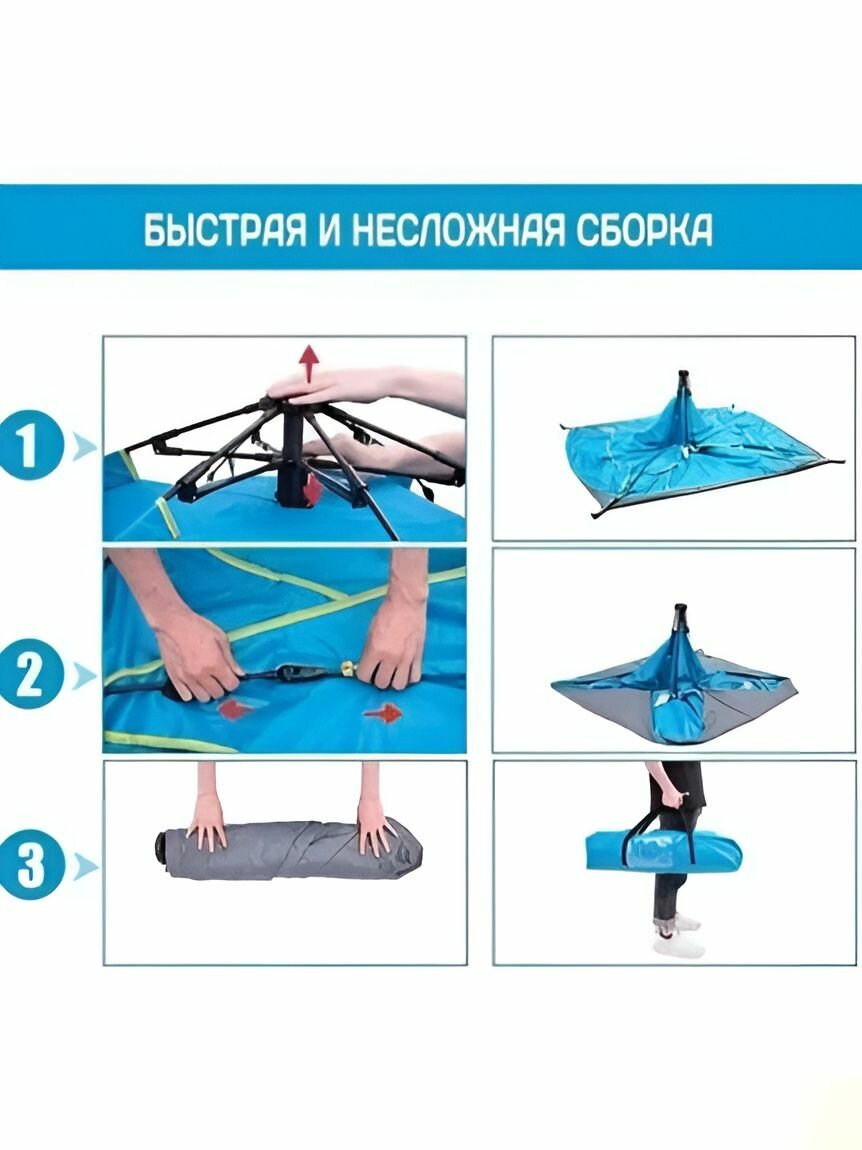 БЫСТРАЯ И НЕСЛОЖНАЯ СБОРКА

1

2

3