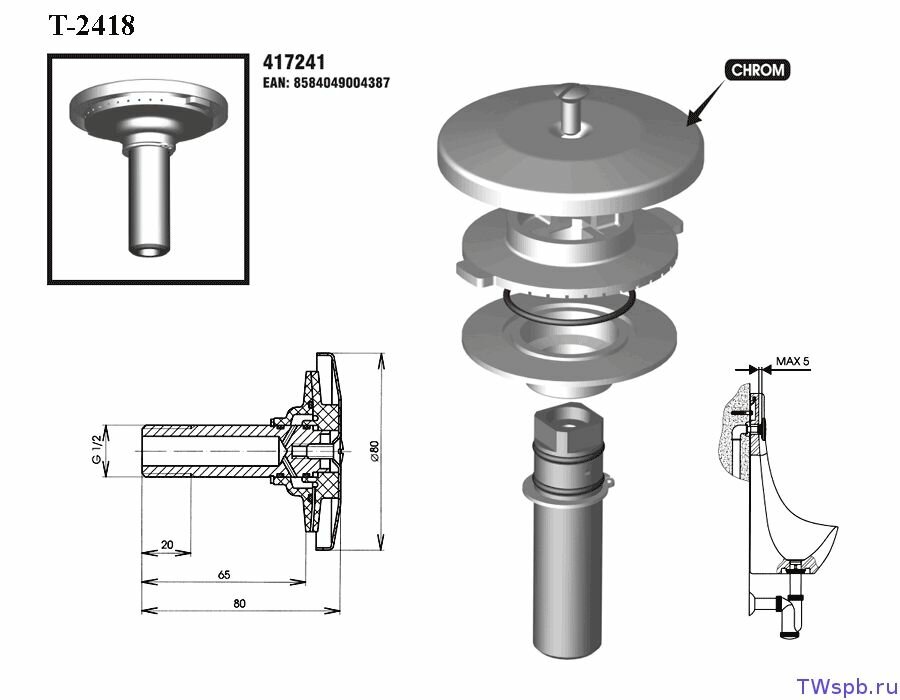 T-2418

417241
EAN: 8584049004387

CHROM

G 1/2

Ø80

20

65

80

MAX 5

TWspb.ru