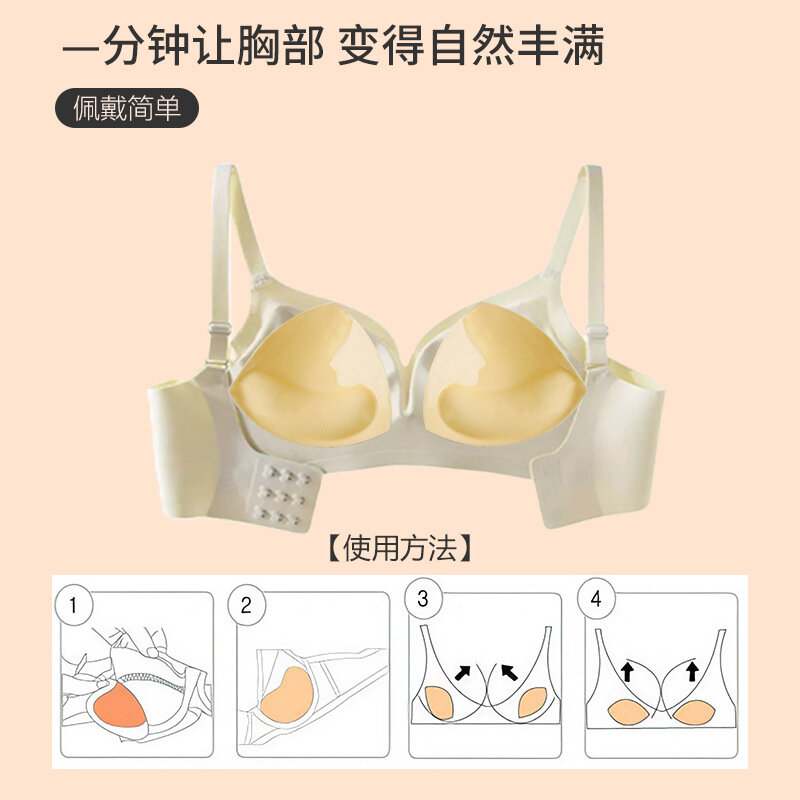 一分钟让胸部 变得自然丰满

佩戴简单

【使用方法】

1

2

3

4