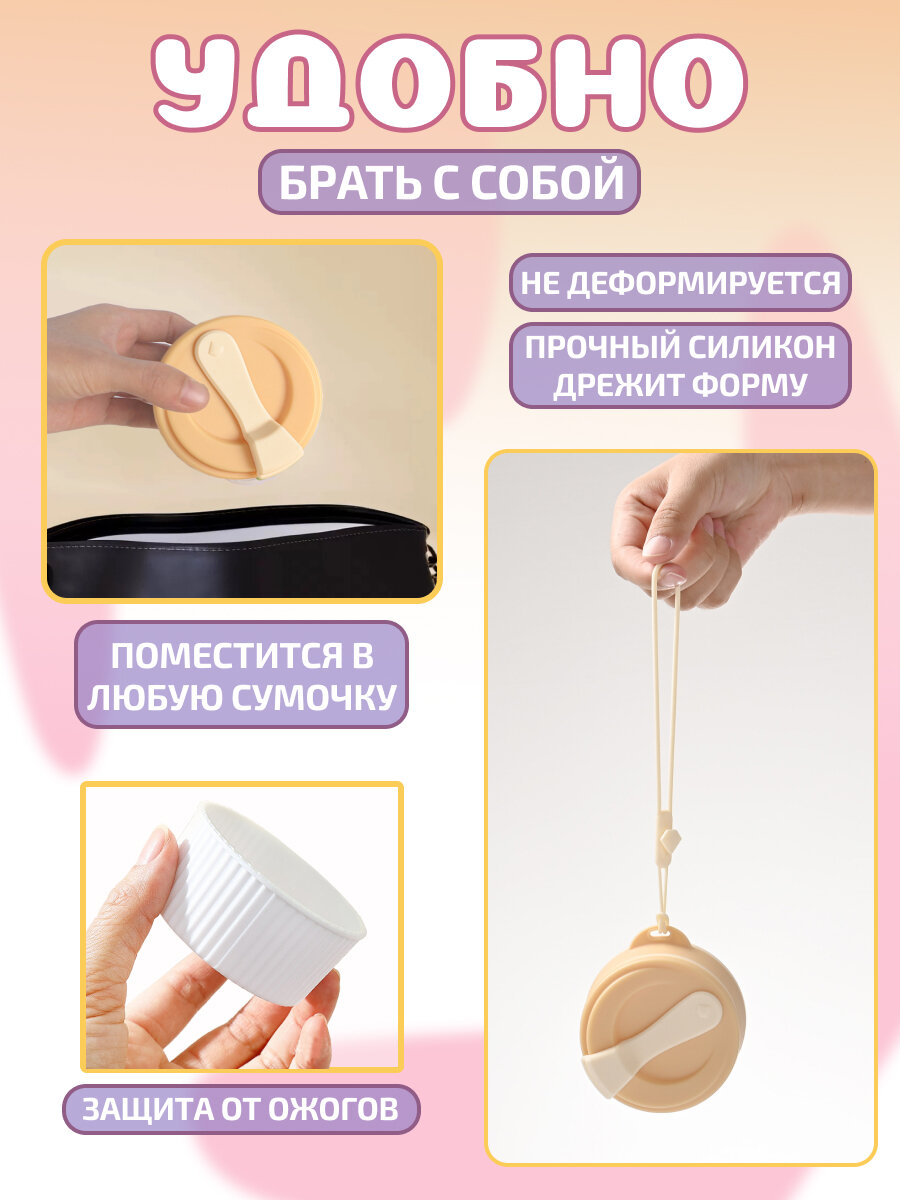 УДОБНО

БРАТЬ С СОБОЙ

НЕ ДЕФОРМИРУЕТСЯ

ПРОЧНЫЙ СИЛИКОН ДРЕЖИТ ФОРМУ

ПОМЕСТИТСЯ В ЛЮБУЮ СУМОЧКУ

ЗАЩИТА ОТ ОЖОГОВ