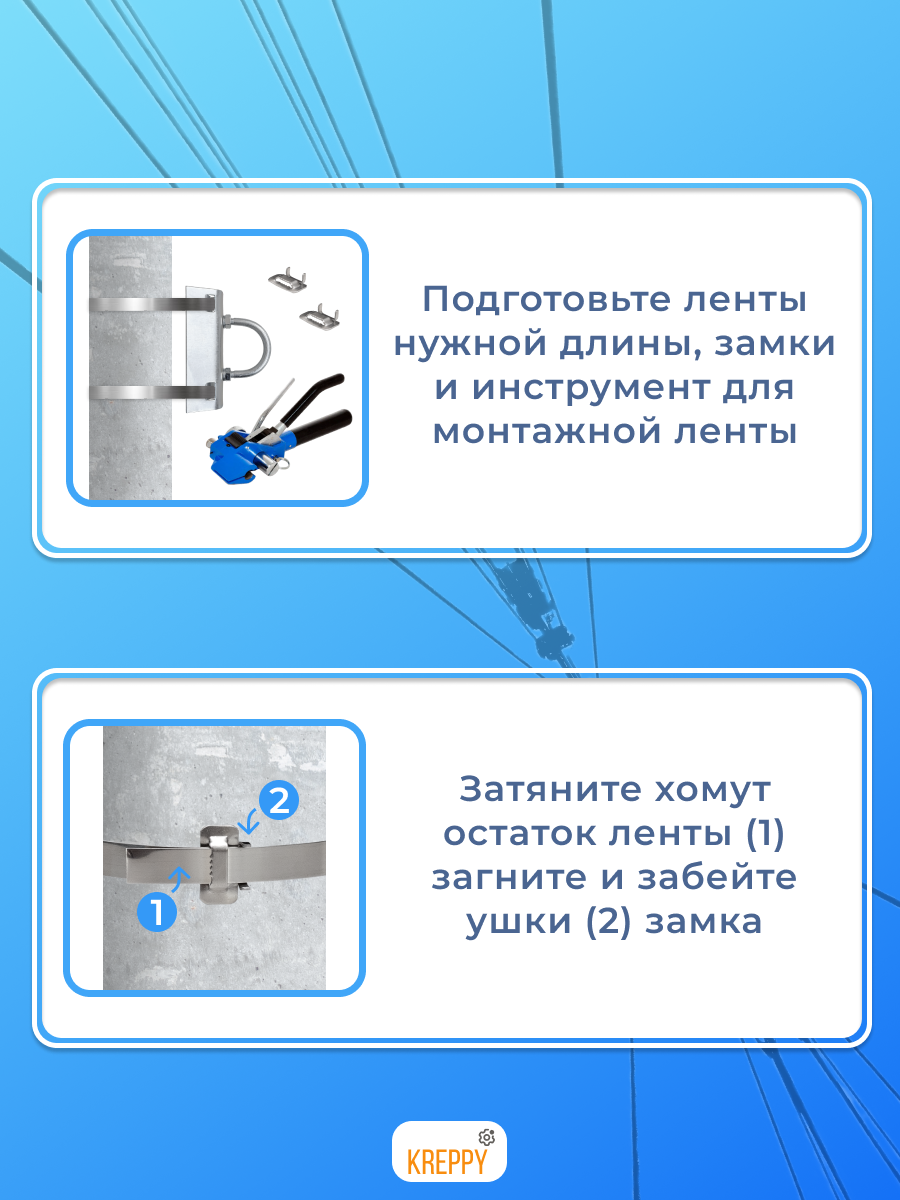 Подготовьте ленты нужной длины, замки и инструмент для монтажной ленты

2

1

Затяните хомут остаток ленты (1) загните и забейте ушки (2) замка

KREPPY