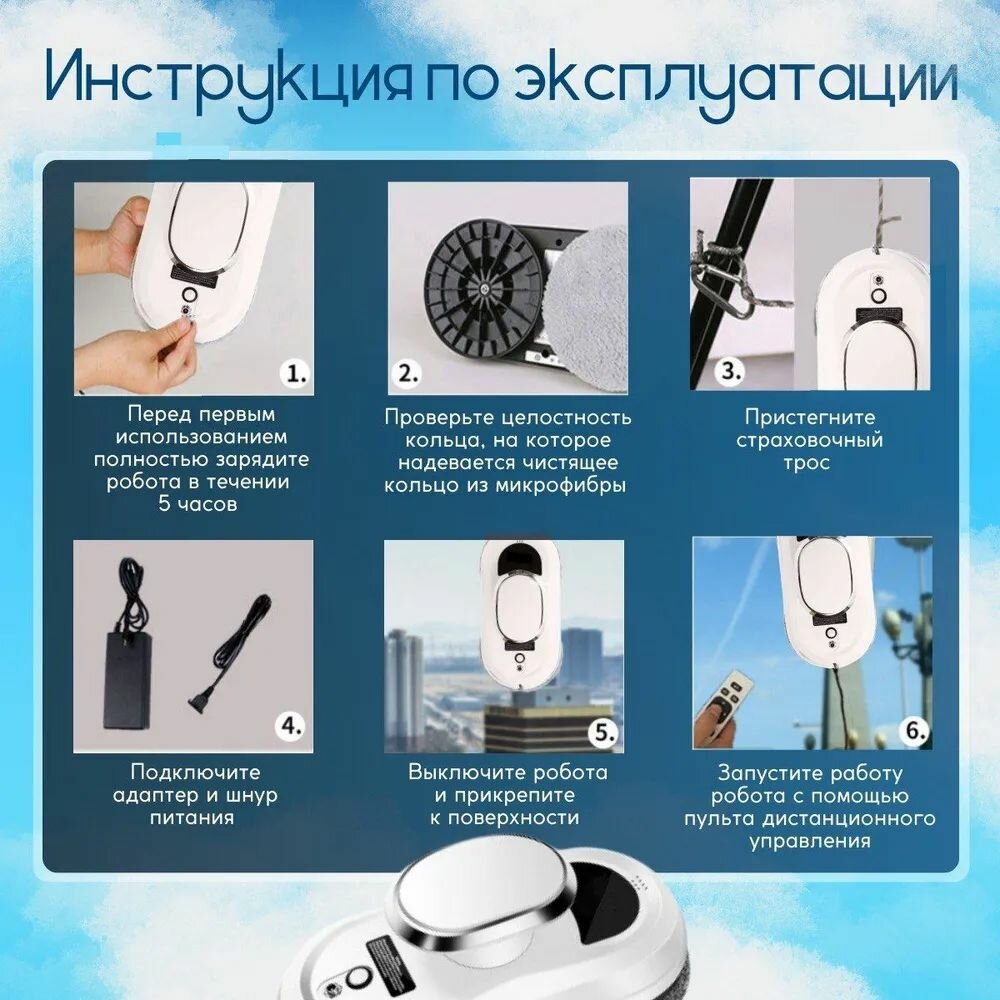 Инструкция по эксплуатации

1.

Перед первым использованием полностью зарядите робота в течении 5 часов

2.

Проверьте целостность кольца, на которое надевается чистящее кольцо из микрофибры

3.

Пристегните страховочный трос

4.

Подключите адаптер и шнур питания

5.

Выключите робота и прикрепите к поверхности

6.

Запустите работу робота с помощью пульта дистанционного управления