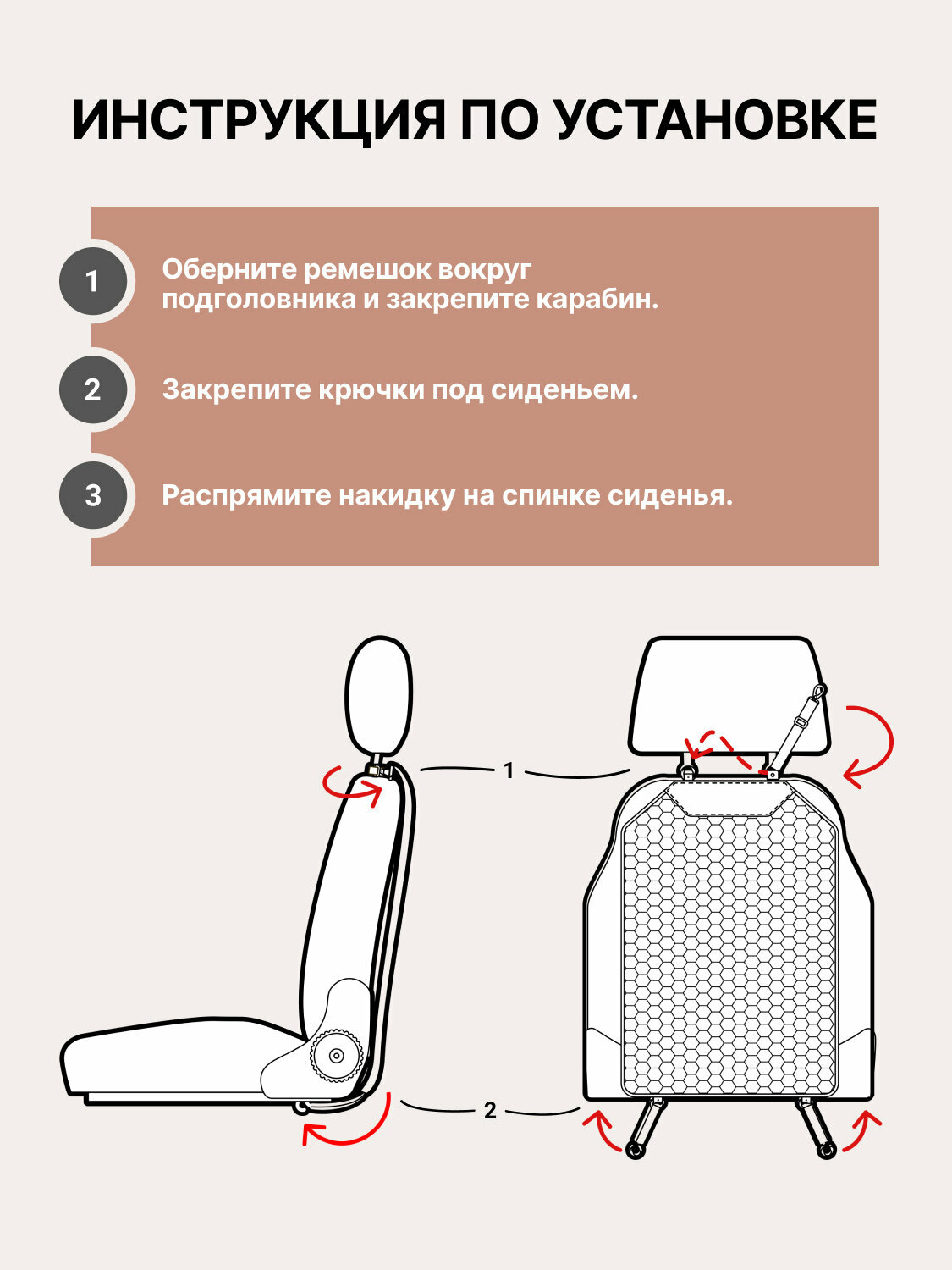 ИНСТРУКЦИЯ ПО УСТАНОВКЕ

1

Оберните ремешок вокруг подголовника и закрепите карабин.

2

Закрепите крючки под сиденьем.

3

Распрямите накидку на спинке сиденья.

1

2