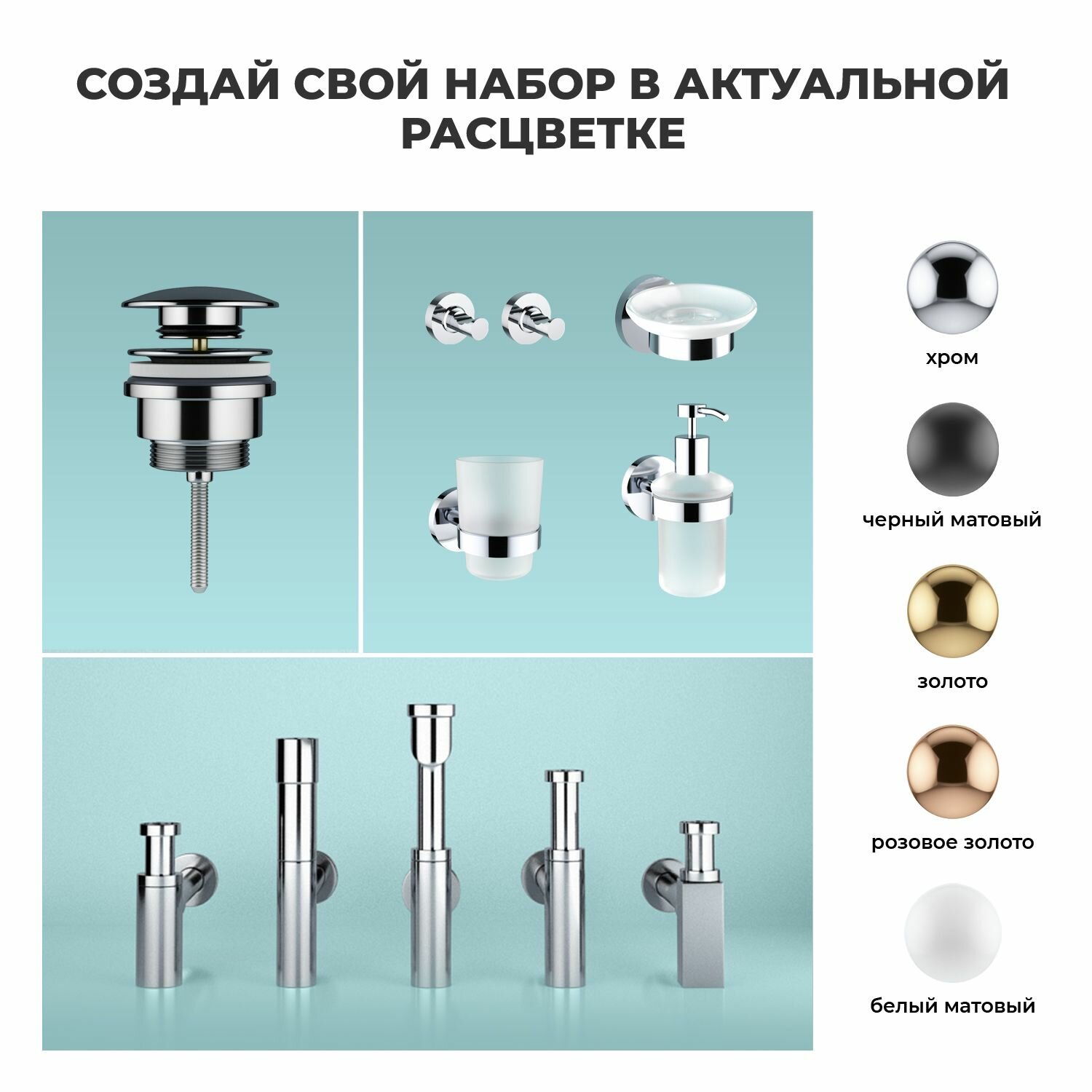 СОЗДАЙ СВОЙ НАБОР В АКТУАЛЬНОЙ РАСЦВЕТКЕ

хром

черный матовый

золото

розовое золото

белый матовый