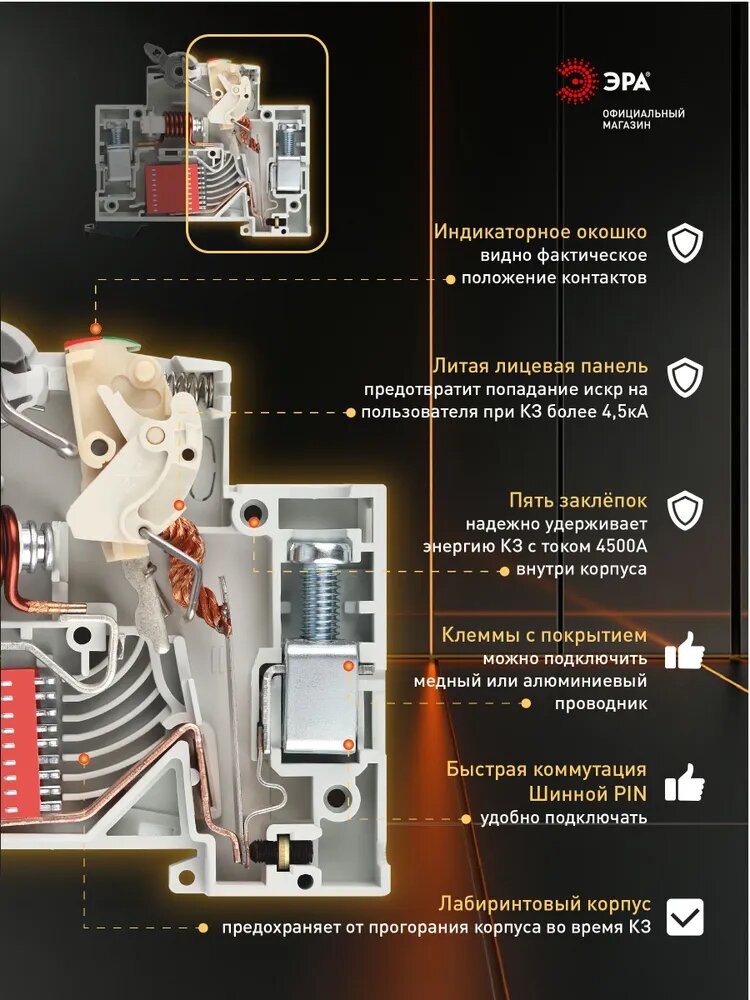 ЭРА
ОФИЦИАЛЬНЫЙ МАГАЗИН

Индикаторное окошко
видно фактическое положение контактов

Литая лицевая панель
предотвратит попадание искр на пользователя при КЗ более 4,5кА

Пять заклёпок
надежно удерживает энергию КЗ с током 4500А внутри корпуса

Клеммы с покрытием
можно подключить медный или алюминиевый проводник

Быстрая коммутация Шинной PIN
удобно подключать

Лабиринтовый корпус
предохраняет от прогорания корпуса во время КЗ