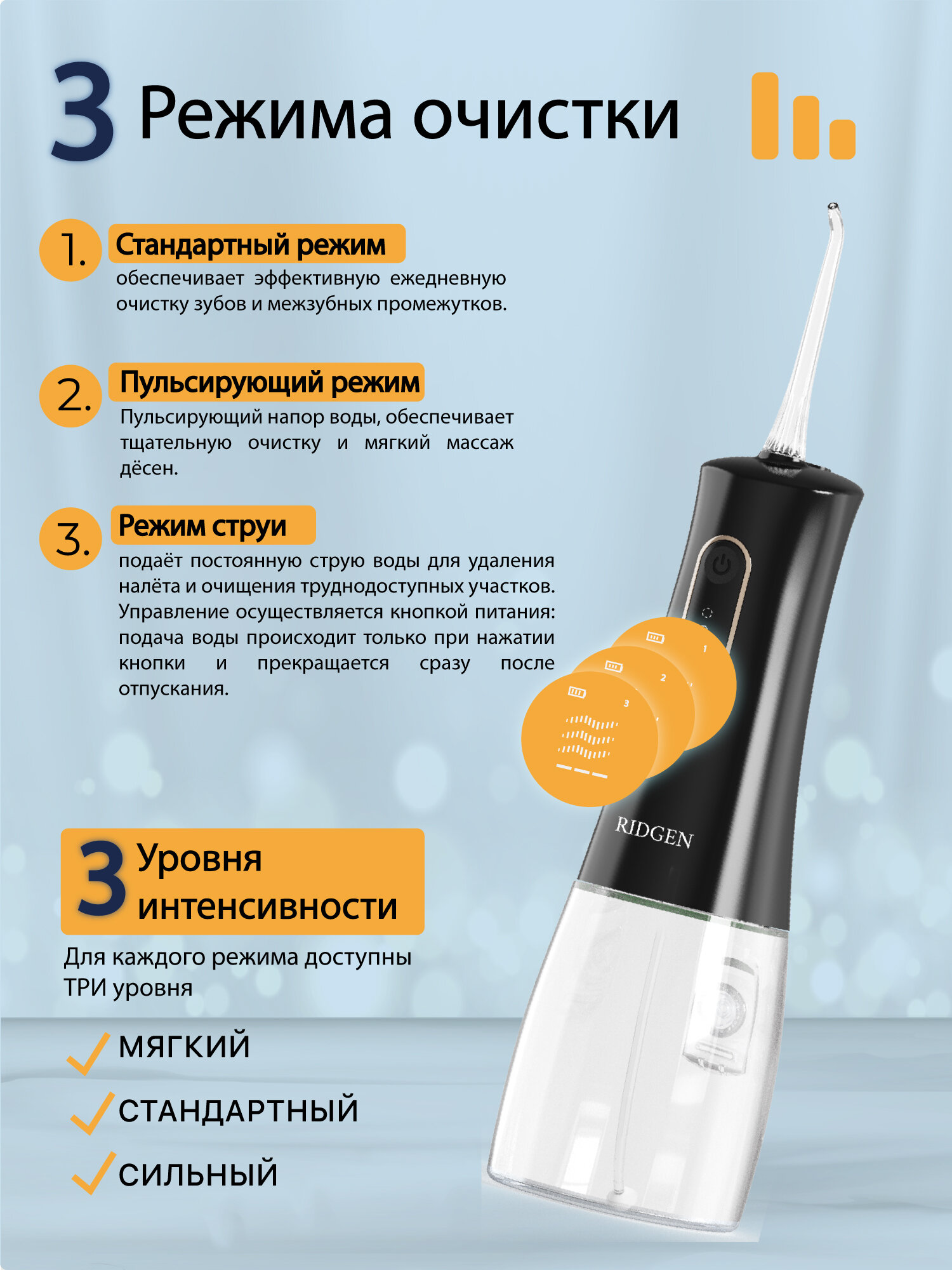 3 Режима очистки

1. Стандартный режим
обеспечивает эффективную ежедневную очистку зубов и межзубных промежутков.

2. Пульсирующий режим
Пульсирующий напор воды, обеспечивает тщательную очистку и мягкий массаж дёсен.

3. Режим струи
подаёт постоянную струю воды для удаления налёта и очищения труднодоступных участков. Управление осуществляется кнопкой питания: подача воды происходит только при нажатии кнопки и прекращается сразу после отпускания.

1

2

3

RIDGEN

3 Уровня интенсивности

Для каждого режима доступны ТРИ уровня

МЯГКИЙ

СТАНДАРТНЫЙ

СИЛЬНЫЙ