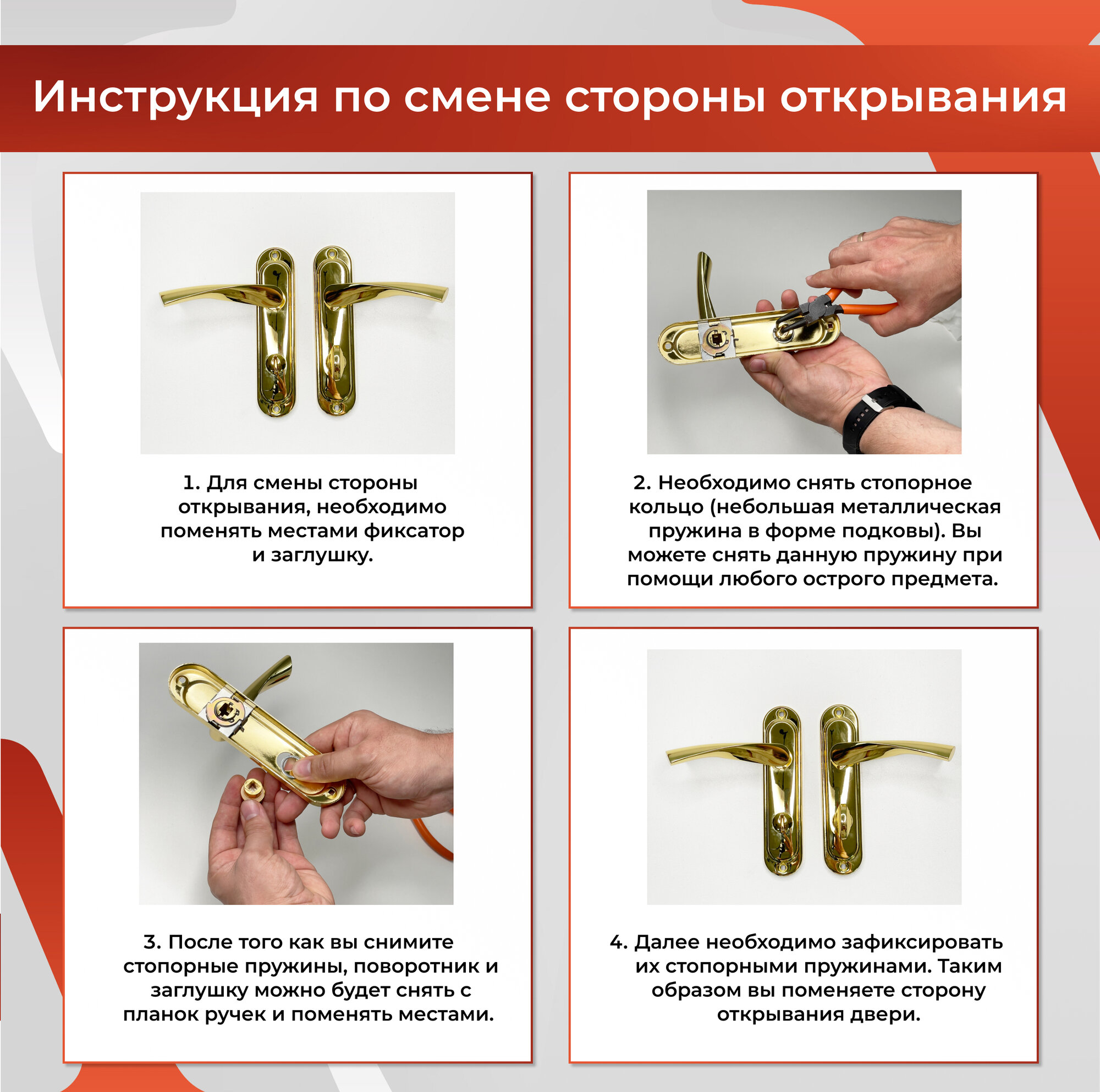 Инструкция по смене стороны открывания

1. Для смены стороны открывания, необходимо поменять местами фиксатор и заглушку.

2. Необходимо снять стопорное кольцо (небольшая металлическая пружина в форме подковы). Вы можете снять данную пружину при помощи любого острого предмета.

3. После того как вы снимите стопорные пружины, поворотник и заглушку можно будет снять с планок ручек и поменять местами.

4. Далее необходимо зафиксировать их стопорными пружинами. Таким образом вы поменяете сторону открывания двери.