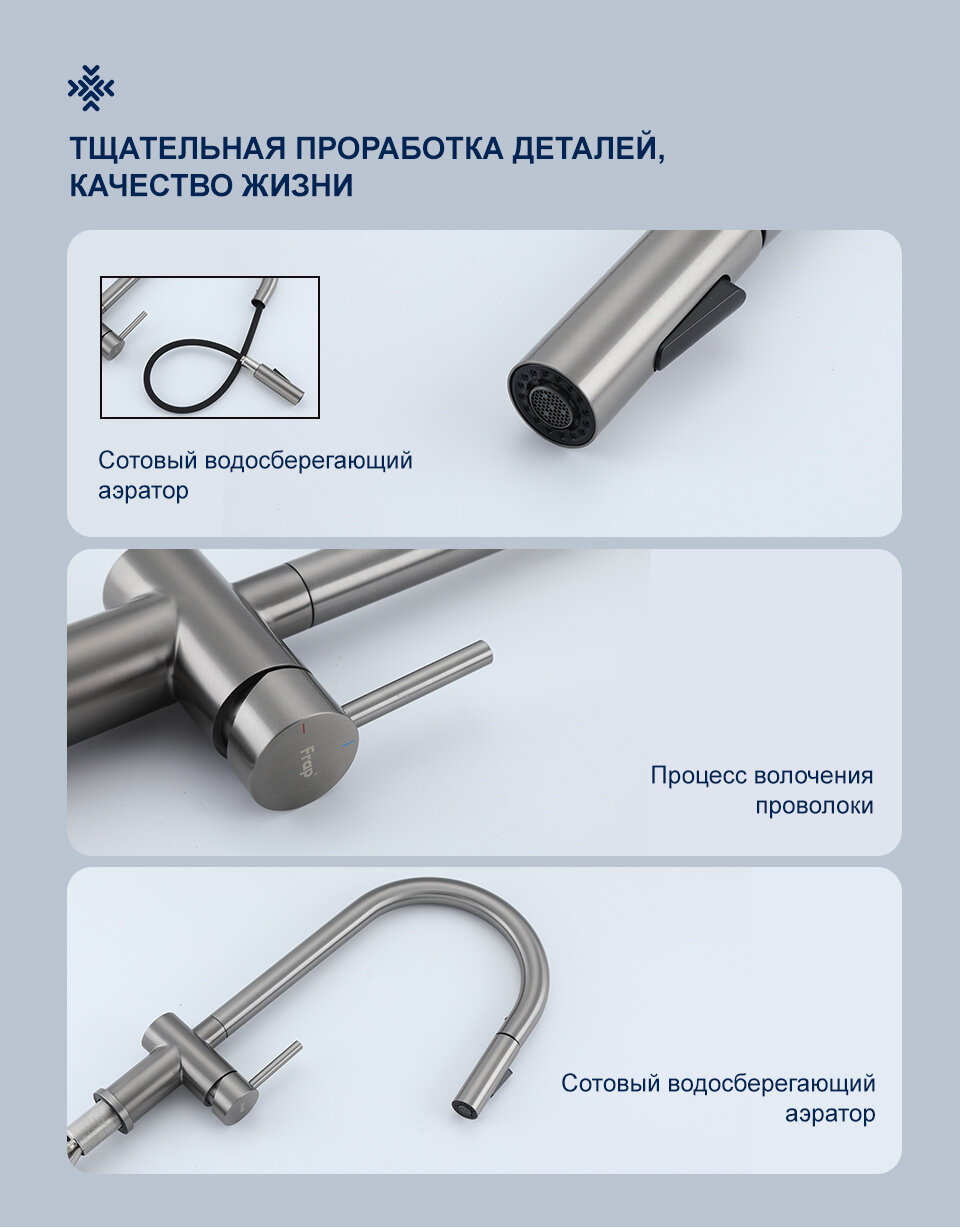 ТЩАТЕЛЬНАЯ ПРОРАБОТКА ДЕТАЛЕЙ, КАЧЕСТВО ЖИЗНИ

Сотовый водосберегающий аэратор

Frap

Процесс волочения проволоки

Сотовый водосберегающий аэратор