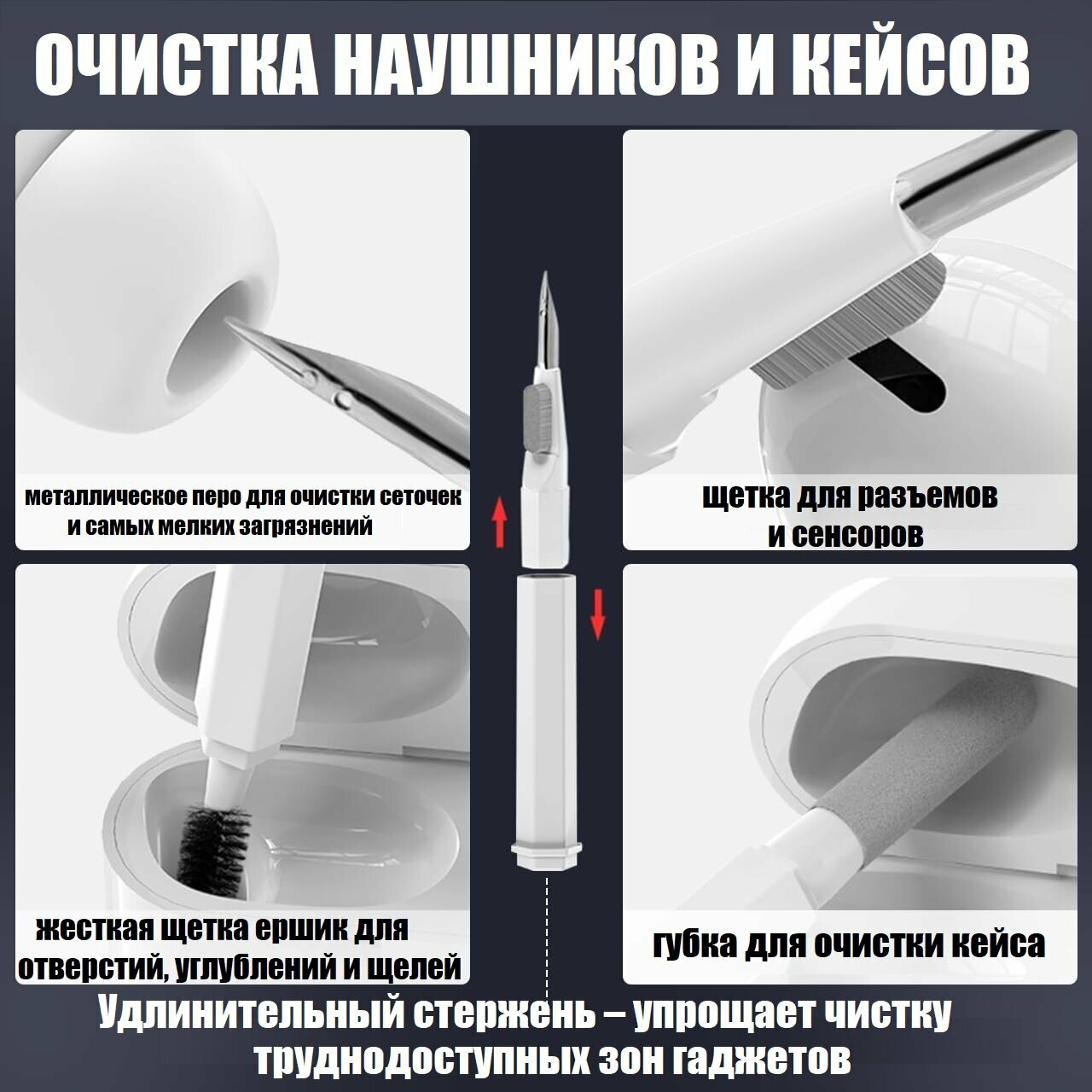 ОЧИСТКА НАУШНИКОВ И КЕЙСОВ

металлическое перо для очистки сеточек и самых мелких загрязнений

щетка для разъемов и сенсоров

жесткая щетка ершик для отверстий, углублений и щелей

губка для очистки кейса

Удлинительный стержень – упрощает чистку труднодоступных зон гаджетов