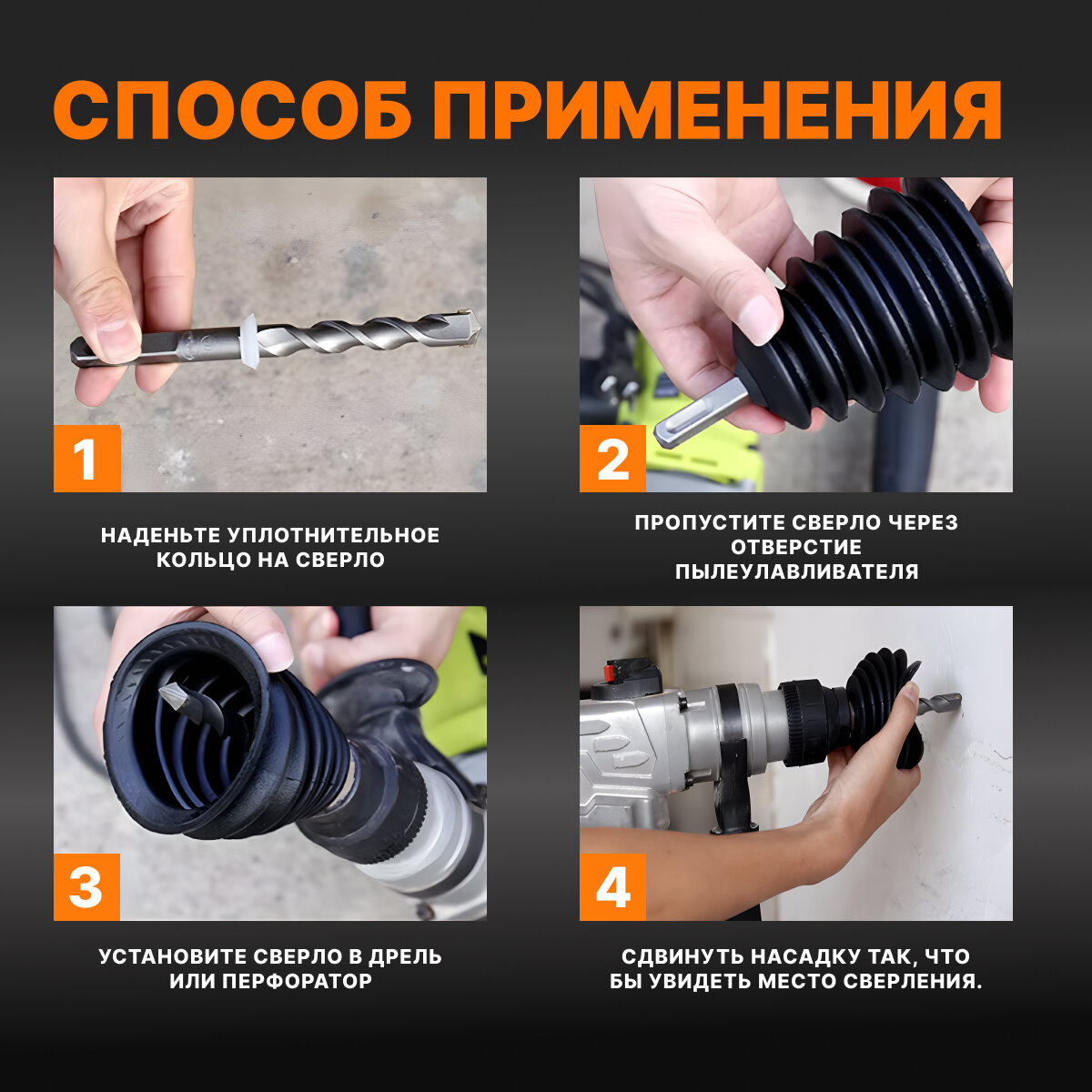 СПОСОБ ПРИМЕНЕНИЯ

1

НАДЕНЬТЕ УПЛОТНИТЕЛЬНОЕ КОЛЬЦО НА СВЕРЛО

2

ПРОПУСТИТЕ СВЕРЛО ЧЕРЕЗ ОТВЕРСТИЕ ПЫЛЕУЛАВЛИВАТЕЛЯ

3

УСТАНОВИТЕ СВЕРЛО В ДРЕЛЬ ИЛИ ПЕРФОРАТОР

4

СДВИНУТЬ НАСАДКУ ТАК, ЧТО БЫ УВИДЕТЬ МЕСТО СВЕРЛЕНИЯ.