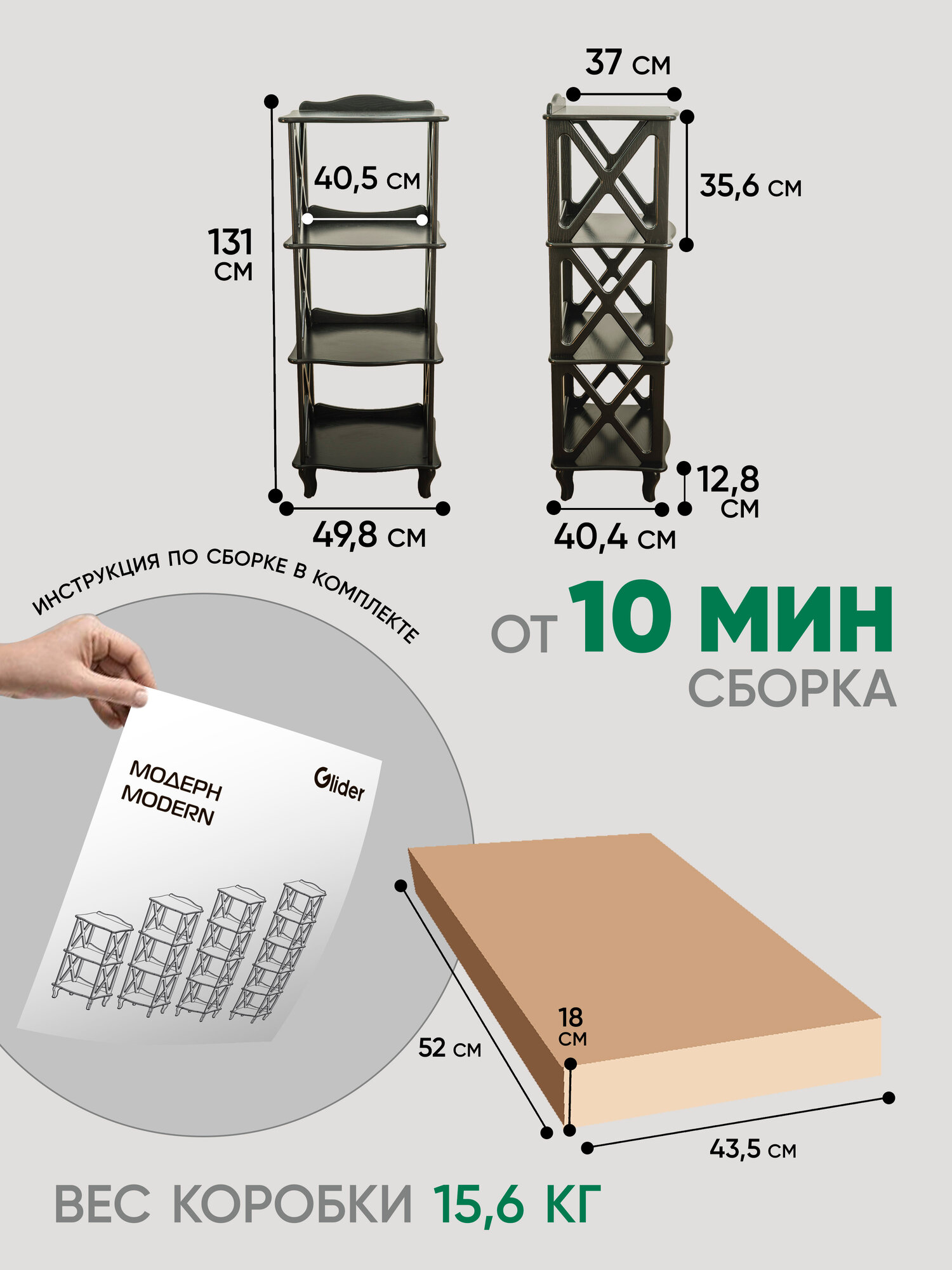 37 см

40,5 см

35,6 см

131 см

12,8 см

49,8 см

40,4 см

ИНСТРУКЦИЯ ПО СБОРКЕ В КОМПЛЕКТЕ

ОТ 10 МИН СБОРКА

МОДЕРН
MODERN

Glider

18 см

52 см

43,5 см

ВЕС КОРОБКИ 15,6 КГ