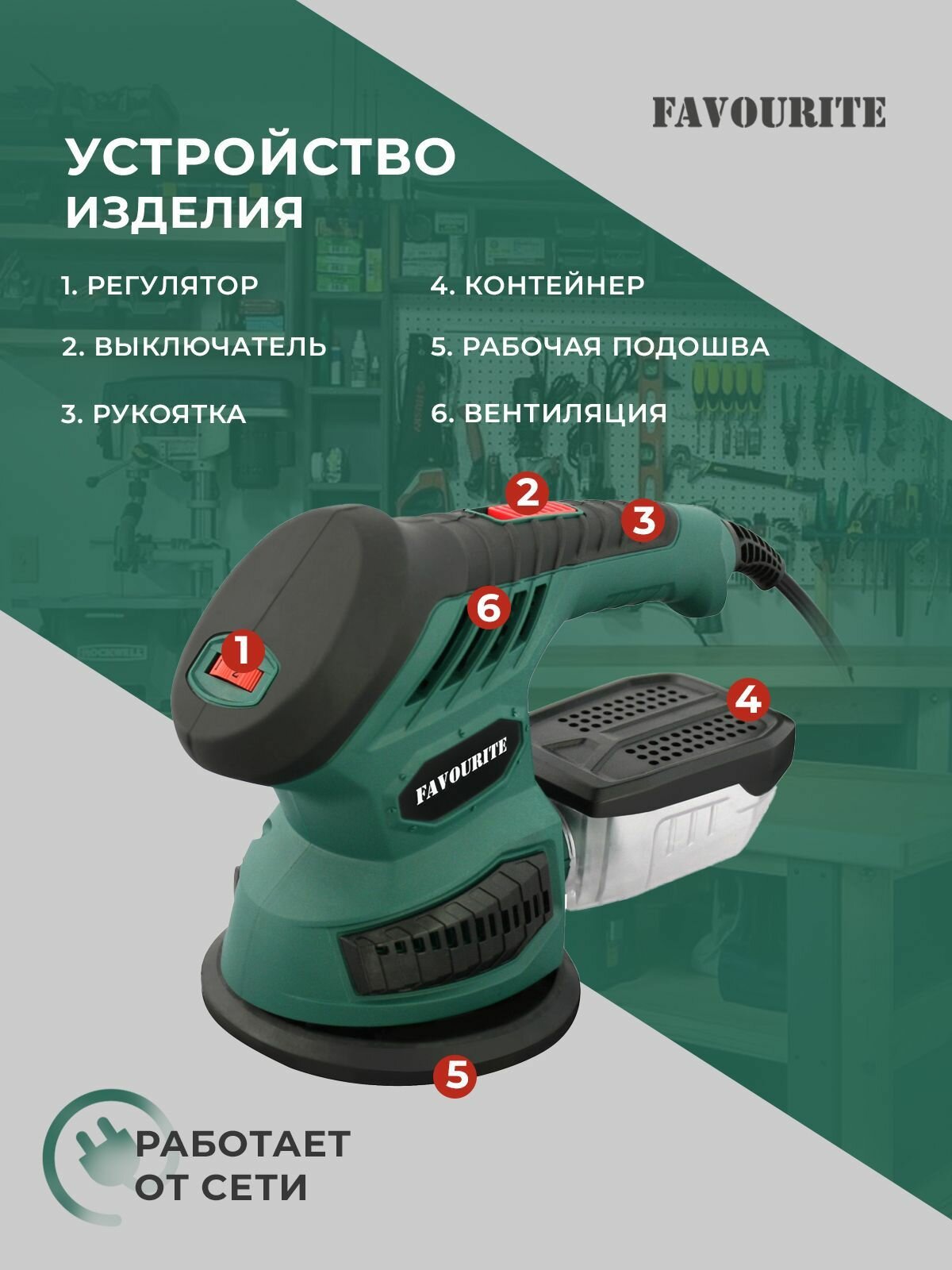 FAVOURITE

УСТРОЙСТВО ИЗДЕЛИЯ

1. РЕГУЛЯТОР

2. ВЫКЛЮЧАТЕЛЬ

3. РУКОЯТКА

4. КОНТЕЙНЕР

5. РАБОЧАЯ ПОДОШВА

6. ВЕНТИЛЯЦИЯ

2

3

6

1

4

FAVOURITE

5

РАБОТАЕТ ОТ СЕТИ