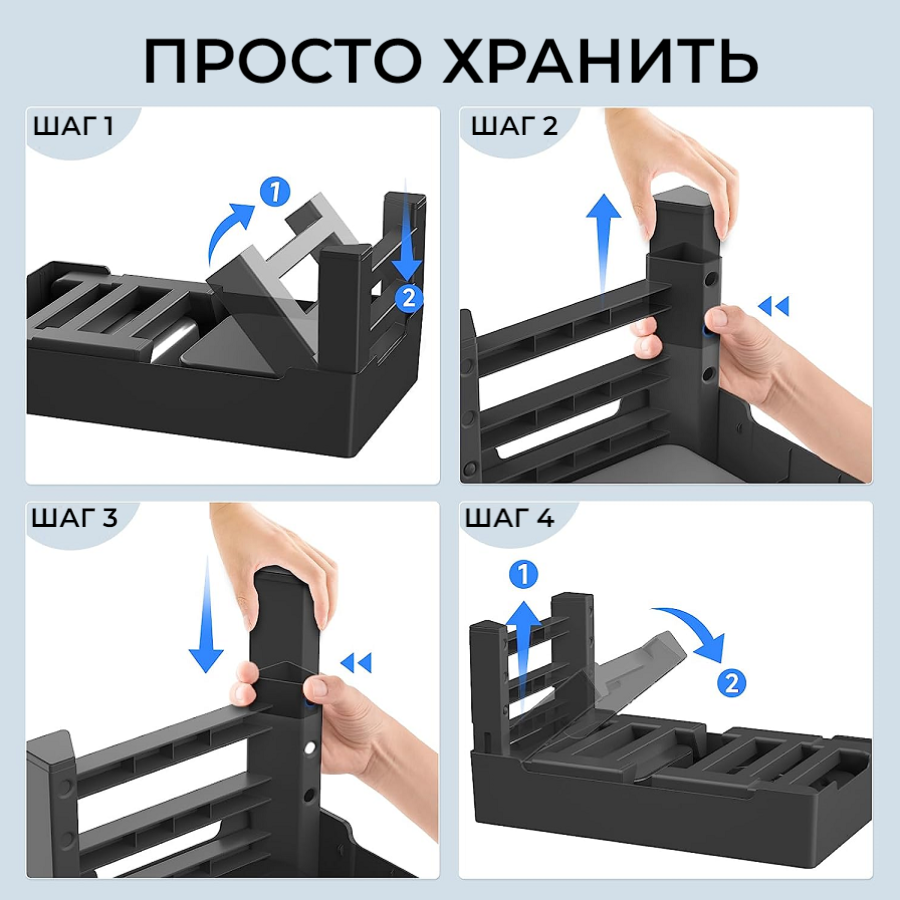 ПРОСТО ХРАНИТЬ

ШАГ 1

1

2

ШАГ 2

ШАГ 3

ШАГ 4

1

2