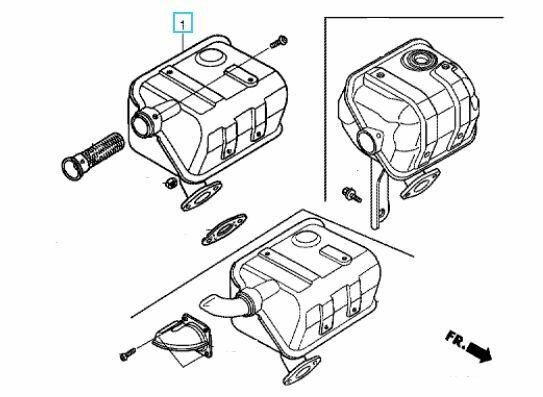 1

FR.