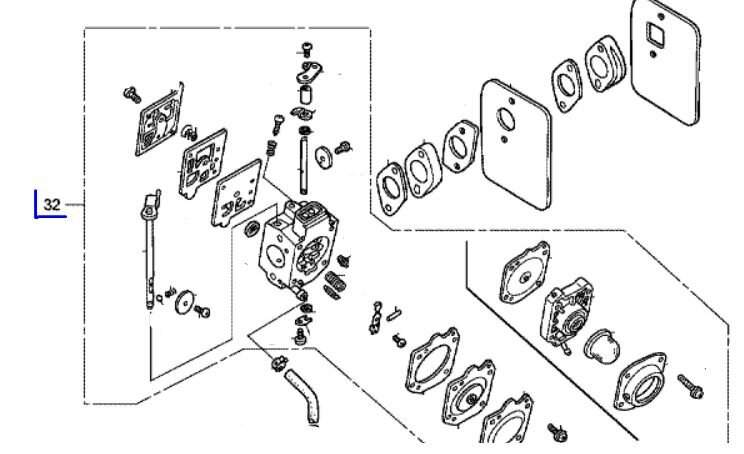 32