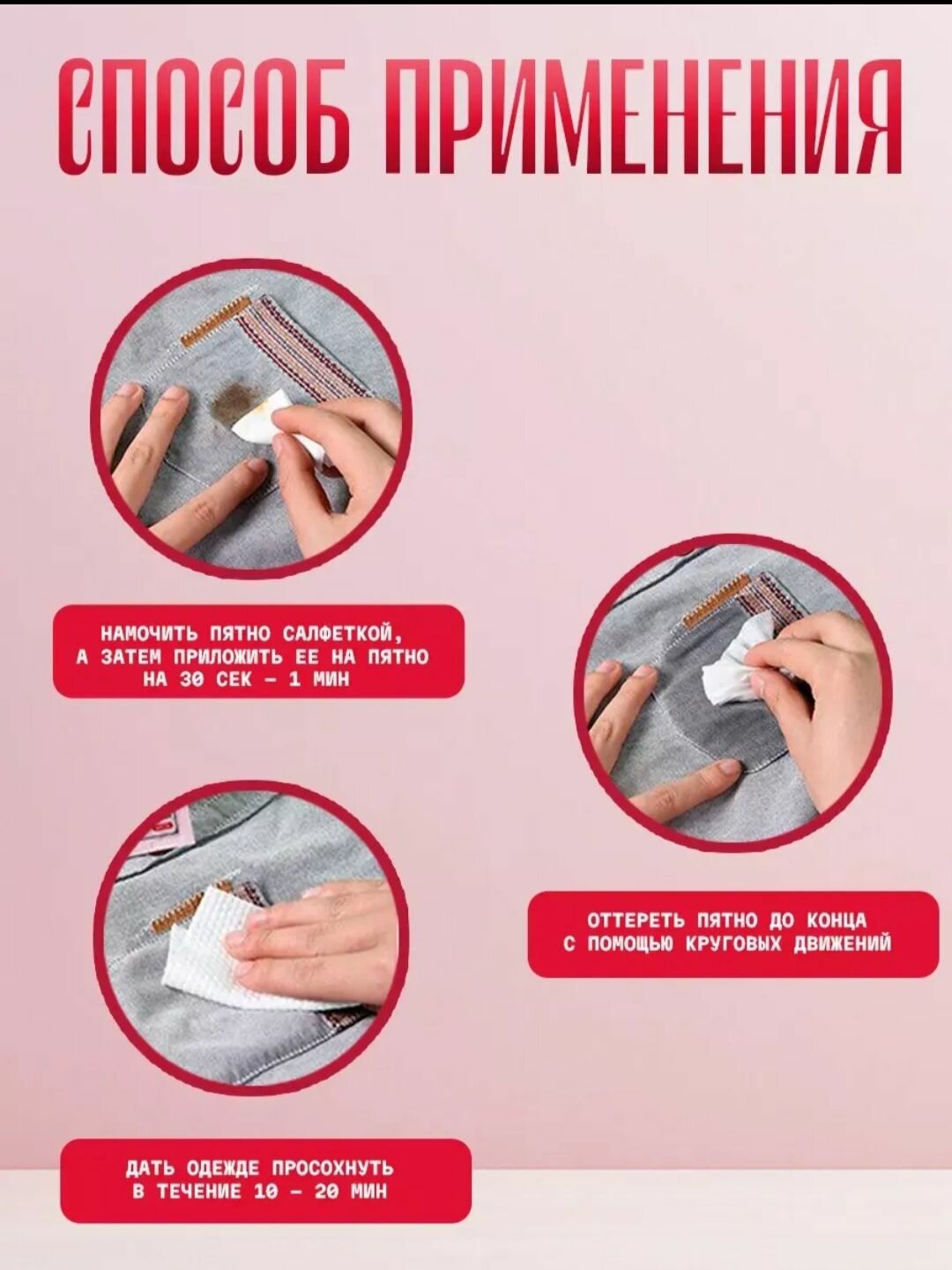 СПОСОБ ПРИМЕНЕНИЯ

НАМОЧИТЬ ПЯТНО САЛФЕТКОЙ, А ЗАТЕМ ПРИЛОЖИТЬ ЕЕ НА ПЯТНО НА 30 СЕК – 1 МИН

ОТТЕРЕТЬ ПЯТНО ДО КОНЦА С ПОМОЩЬЮ КРУГОВЫХ ДВИЖЕНИЙ

ДАТЬ ОДЕЖДЕ ПРОСОХНУТЬ В ТЕЧЕНИЕ 10 – 20 МИН