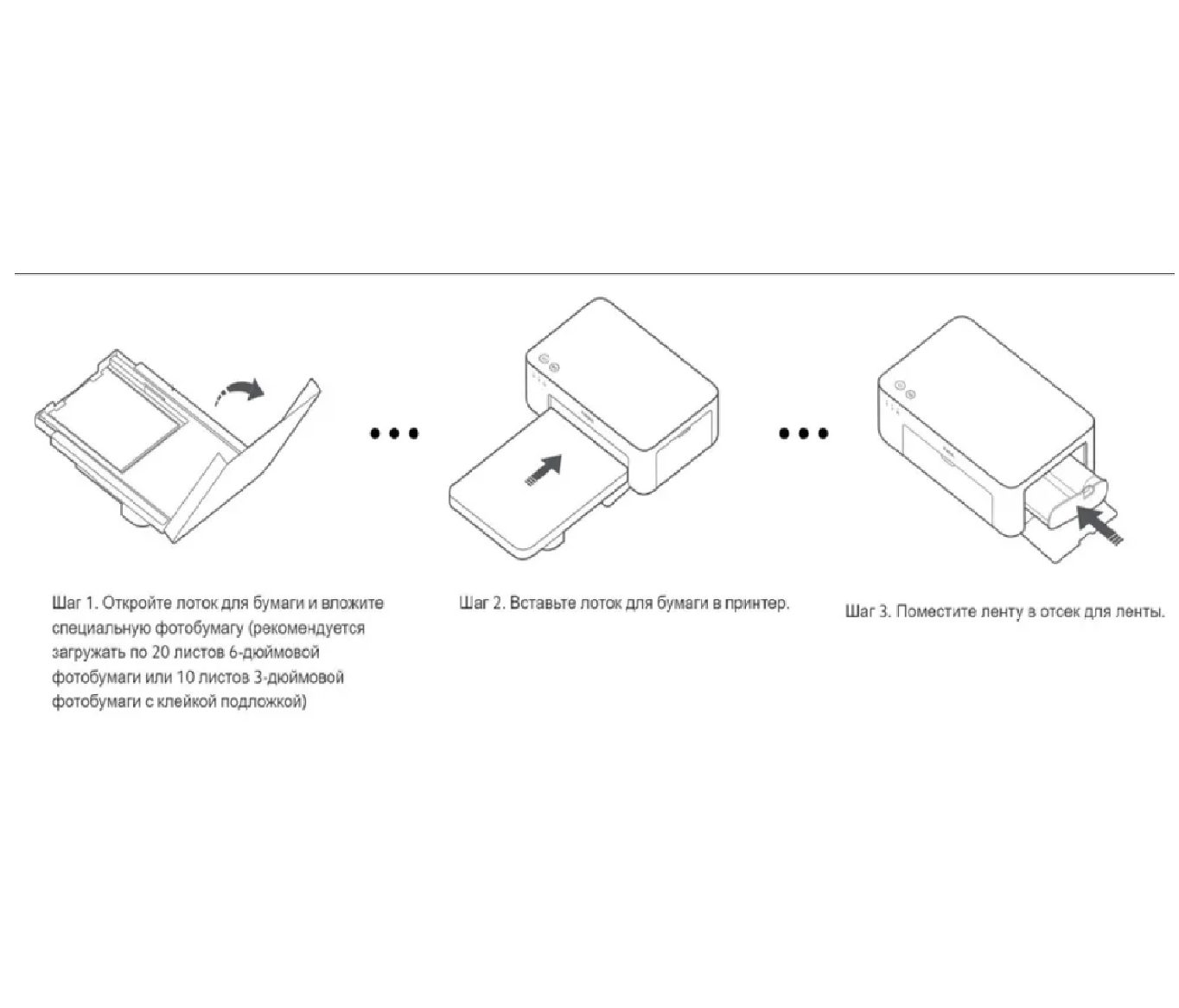 Шаг 1. Откройте лоток для бумаги и вложите специальную фотобумагу (рекомендуется загружать по 20 листов 6-дюймовой фотобумаги или 10 листов 3-дюймовой фотобумаги с клейкой подложкой)

Шаг 2. Вставьте лоток для бумаги в принтер.

Шаг 3. Поместите ленту в отсек для ленты.