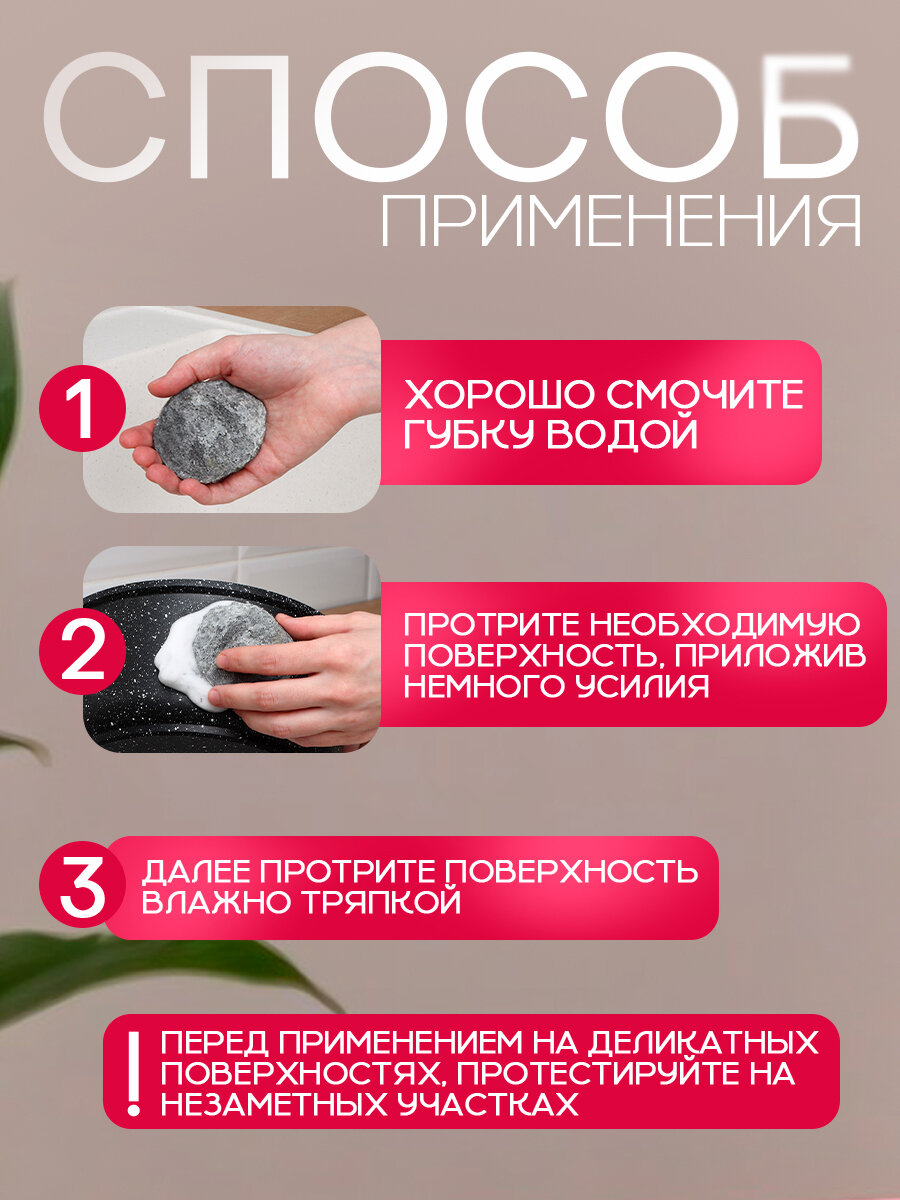 СПОСОБ
ПРИМЕНЕНИЯ

1
ХОРОШО СМОЧИТЕ ГУБКУ ВОДОЙ

2
ПРОТРИТЕ НЕОБХОДИМУЮ ПОВЕРХНОСТЬ, ПРИЛОЖИВ НЕМНОГО УСИЛИЯ

3
ДАЛЕЕ ПРОТРИТЕ ПОВЕРХНОСТЬ ВЛАЖНО ТРЯПКОЙ

!
ПЕРЕД ПРИМЕНЕНИЕМ НА ДЕЛИКАТНЫХ ПОВЕРХНОСТЯХ, ПРОТЕСТИРУЙТЕ НА НЕЗАМЕТНЫХ УЧАСТКАХ