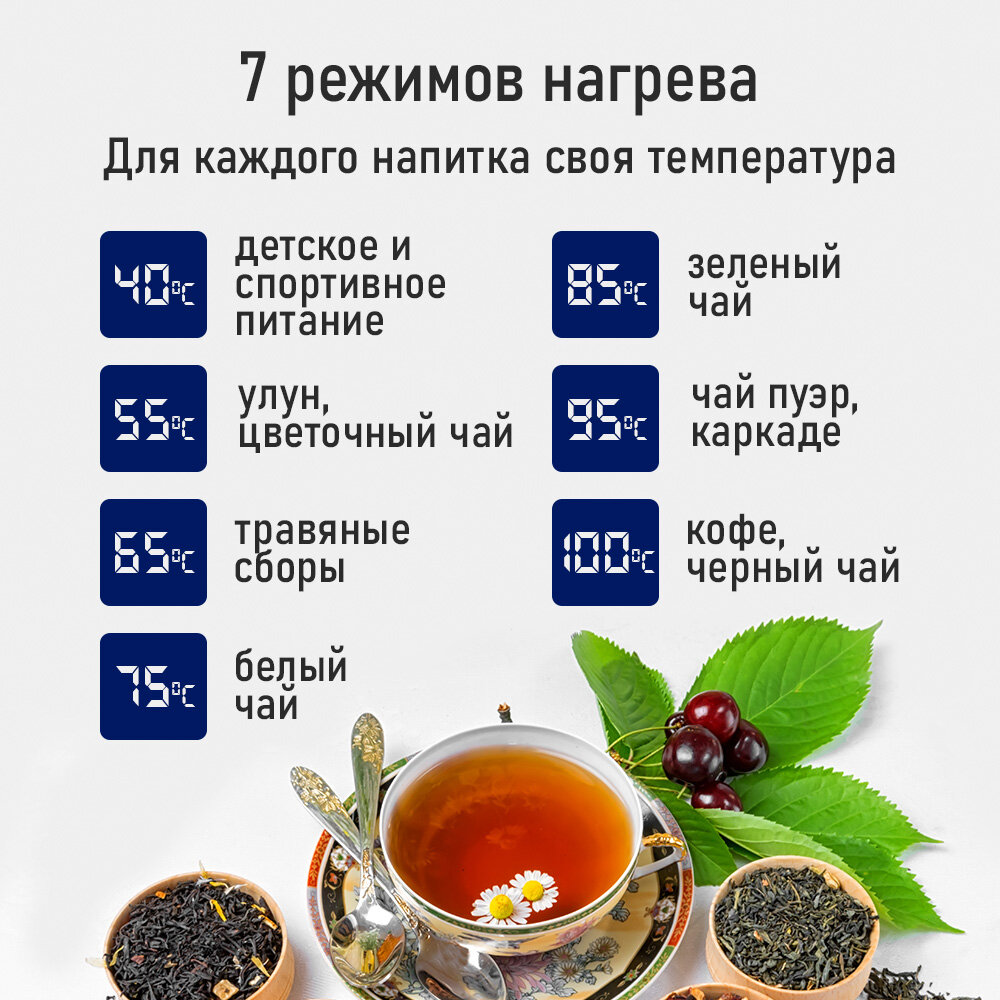 7 режимов нагрева

Для каждого напитка своя температура

40°C детское и спортивное питание

55°C улун, цветочный чай

65°C травяные сборы

75°C белый чай

85°C зеленый чай

95°C чай пуэр, каркаде

100°C кофе, черный чай