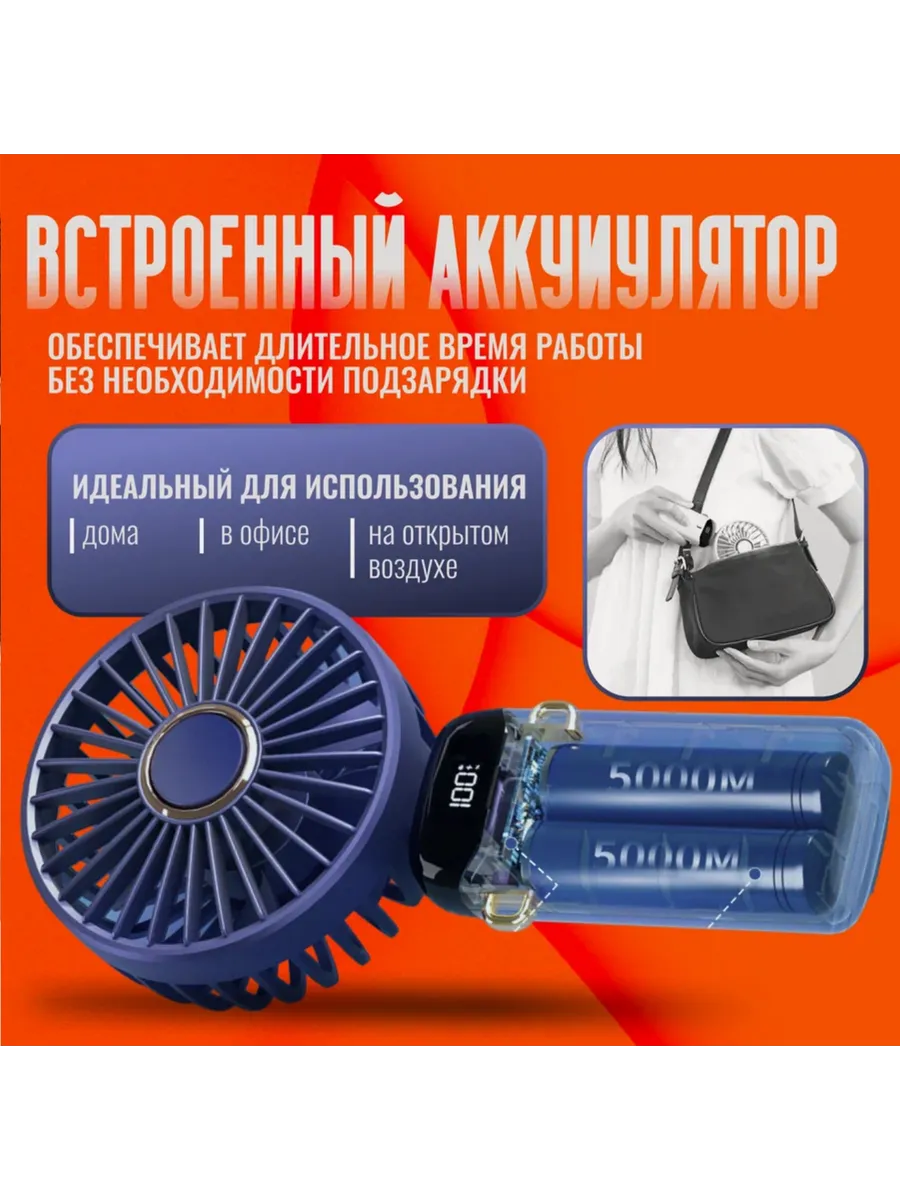 ВСТРОЕННЫЙ АККУИУЛЯТОР

ОБЕСПЕЧИВАЕТ ДЛИТЕЛЬНОЕ ВРЕМЯ РАБОТЫ БЕЗ НЕОБХОДИМОСТИ ПОДЗАРЯДКИ

ИДЕАЛЬНЫЙ ДЛЯ ИСПОЛЬЗОВАНИЯ

дома

в офисе

на открытом воздухе

100

5000M

5000M