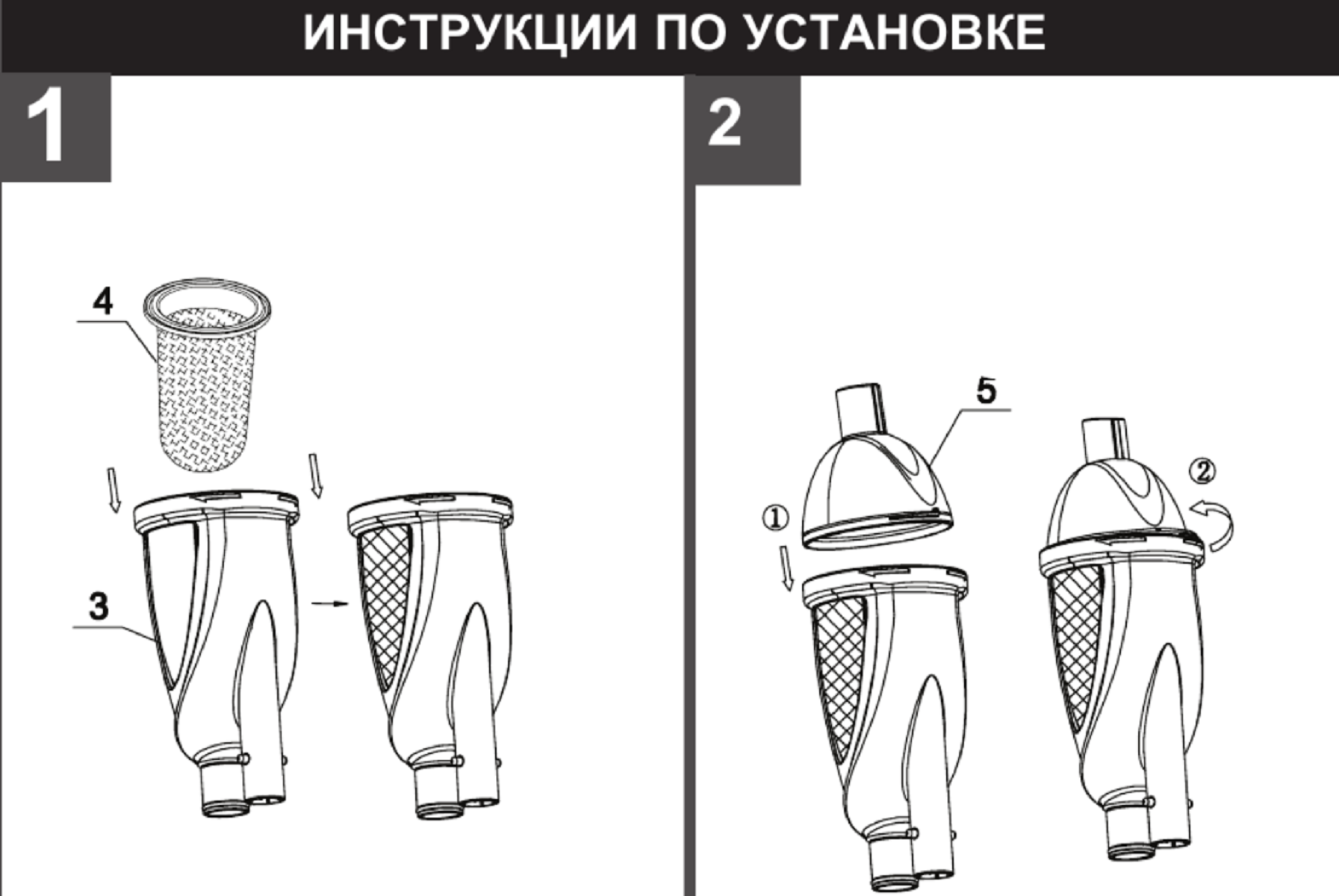 ИНСТРУКЦИИ ПО УСТАНОВКЕ

1

4

3

2

5

①

②