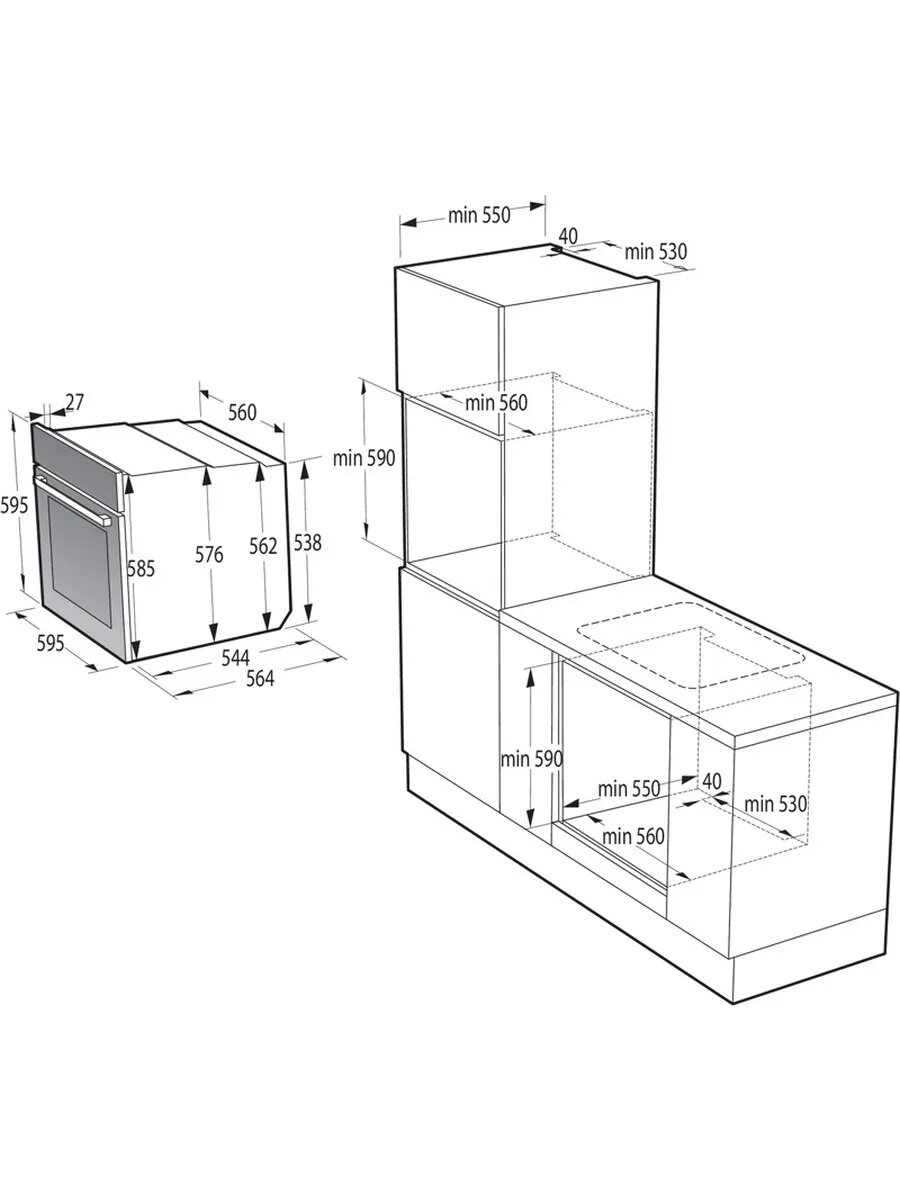 27
560
595
585
576
562
538
595
544
564

min 550
40
min 530
min 560
min 590

min 590
min 550
40
min 530
min 560