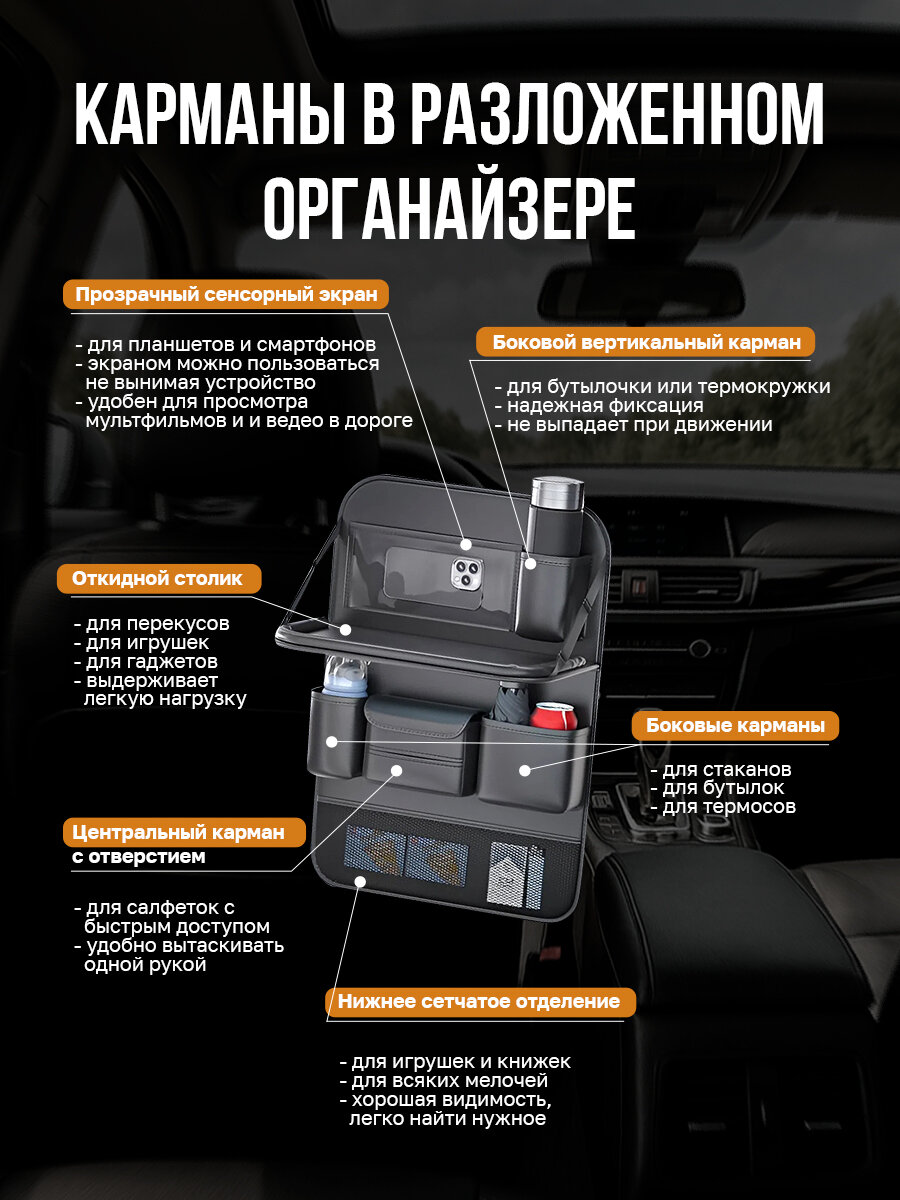 КАРМАНЫ В РАЗЛОЖЕННОМ ОРГАНАЙЗЕРЕ

Прозрачный сенсорный экран

- для планшетов и смартфонов
- экраном можно пользоваться не вынимая устройство
- удобен для просмотра мультфильмов и и ведео в дороге

Боковой вертикальный карман

- для бутылочки или термокружки
- надежная фиксация
- не выпадает при движении

Откидной столик

- для перекусов
- для игрушек
- для гаджетов
- выдерживает легкую нагрузку

Боковые карманы

- для стаканов
- для бутылок
- для термосов

Центральный карман с отверстием

- для салфеток с быстрым доступом
- удобно вытаскивать одной рукой

Нижнее сетчатое отделение

- для игрушек и книжек
- для всяких мелочей
- хорошая видимость, легко найти нужное